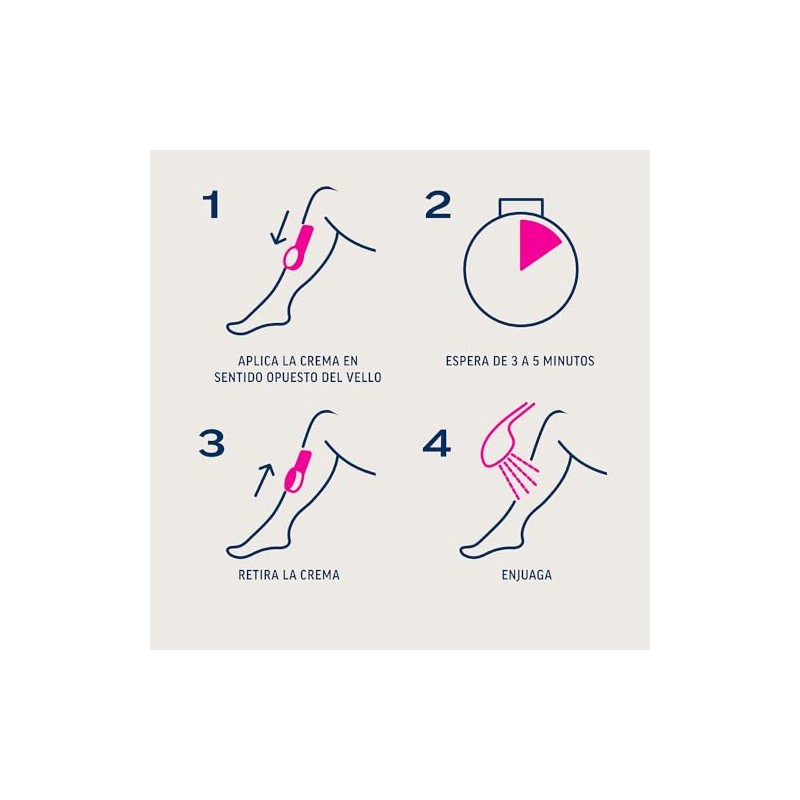 1

APLICA LA CREMA EN SENTIDO OPUESTO DEL VELLO

2

ESPERA DE 3 A 5 MINUTOS

3

RETIRA LA CREMA

4

ENJUAGA