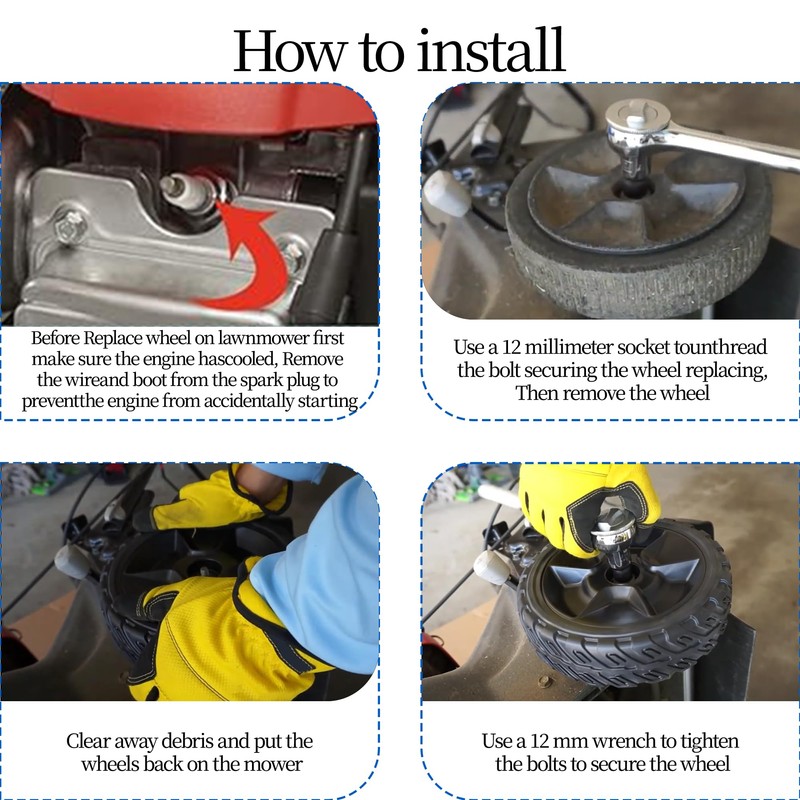 How to install

Before Replace wheel on lawnmower first make sure the engine hascooled, Remove the wireand boot from the spark plug to preventthe engine from accidentally starting

Use a 12 millimeter socket tounthread the bolt securing the wheel replacing, Then remove the wheel

Clear away debris and put the wheels back on the mower

Use a 12 mm wrench to tighten the bolts to secure the wheel