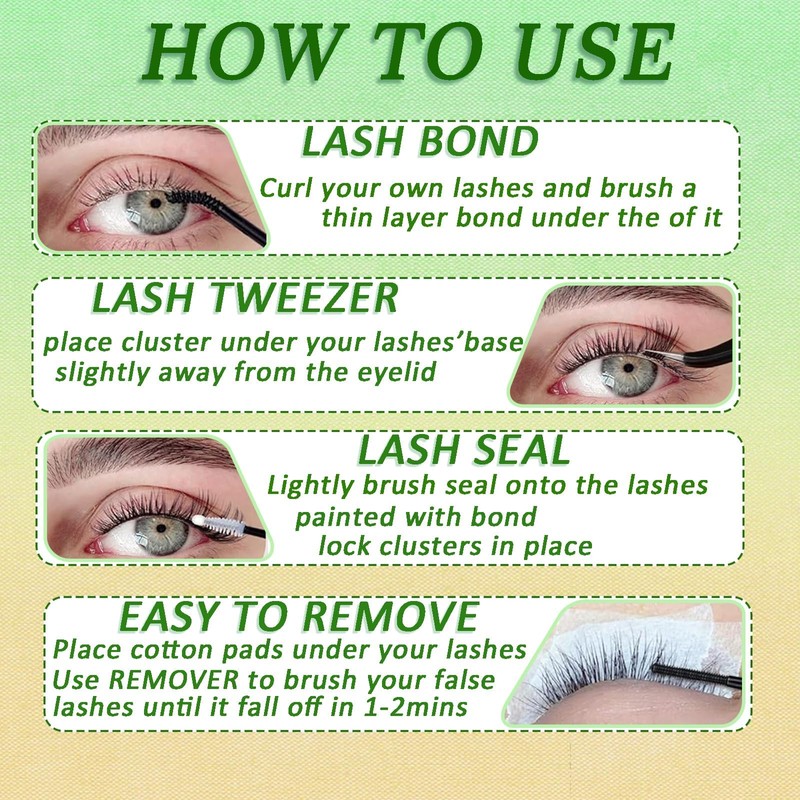 HOW TO USE

LASH BOND
Curl your own lashes and brush a thin layer bond under the of it

LASH TWEEZER
place cluster under your lashes'base slightly away from the eyelid

LASH SEAL
Lightly brush seal onto the lashes painted with bond lock clusters in place

EASY TO REMOVE
Place cotton pads under your lashes
Use REMOVER to brush your false lashes until it fall off in 1-2mins