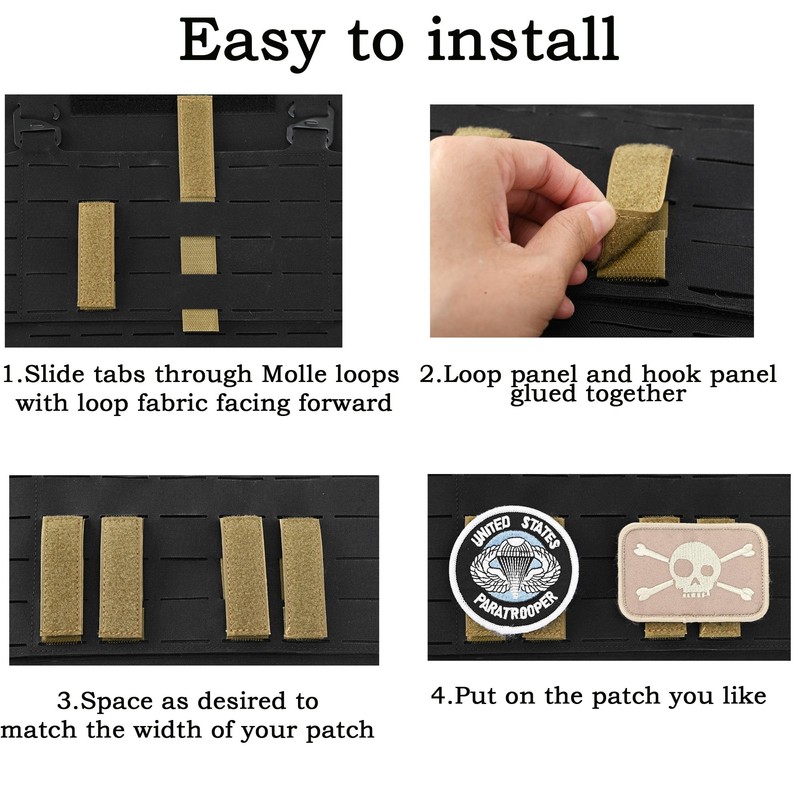 Easy to install

1.Slide tabs through Molle loops with loop fabric facing forward

2.Loop panel and hook panel glued together

3.Space as desired to match the width of your patch

UNITED STATES PARATROOPER

4.Put on the patch you like