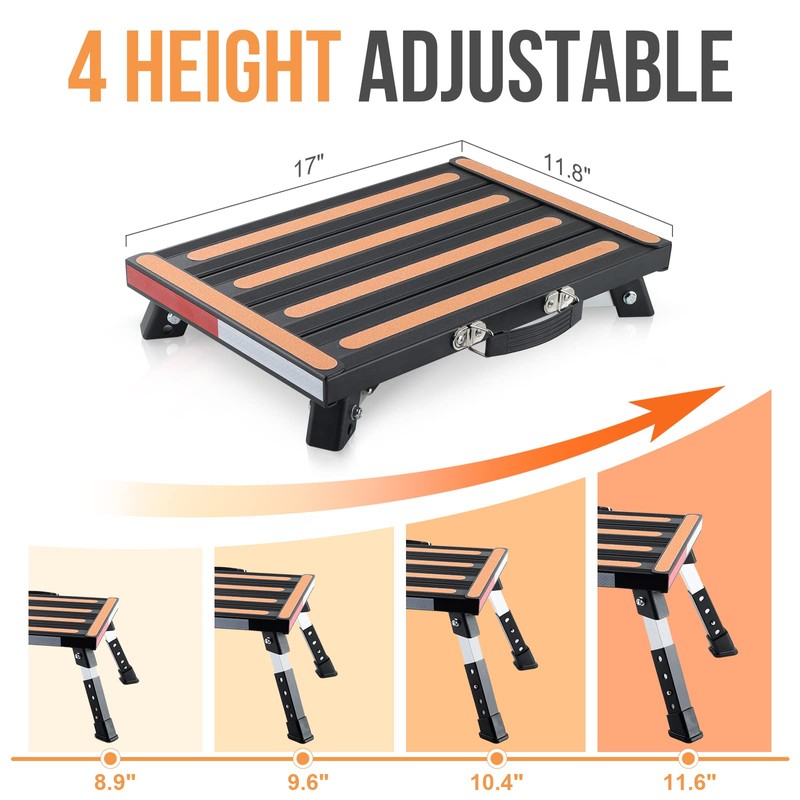 4 HEIGHT ADJUSTABLE

17"

11.8"

8.9"

9.6"

10.4"

11.6"