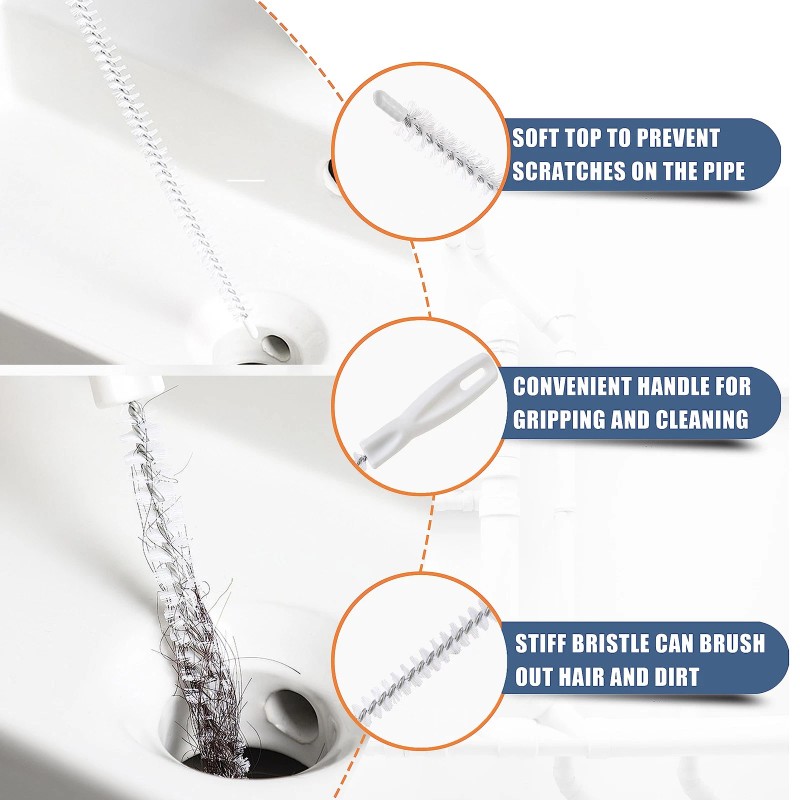 SOFT TOP TO PREVENT SCRATCHES ON THE PIPE

CONVENIENT HANDLE FOR GRIPPING AND CLEANING

STIFF BRISTLE CAN BRUSH OUT HAIR AND DIRT