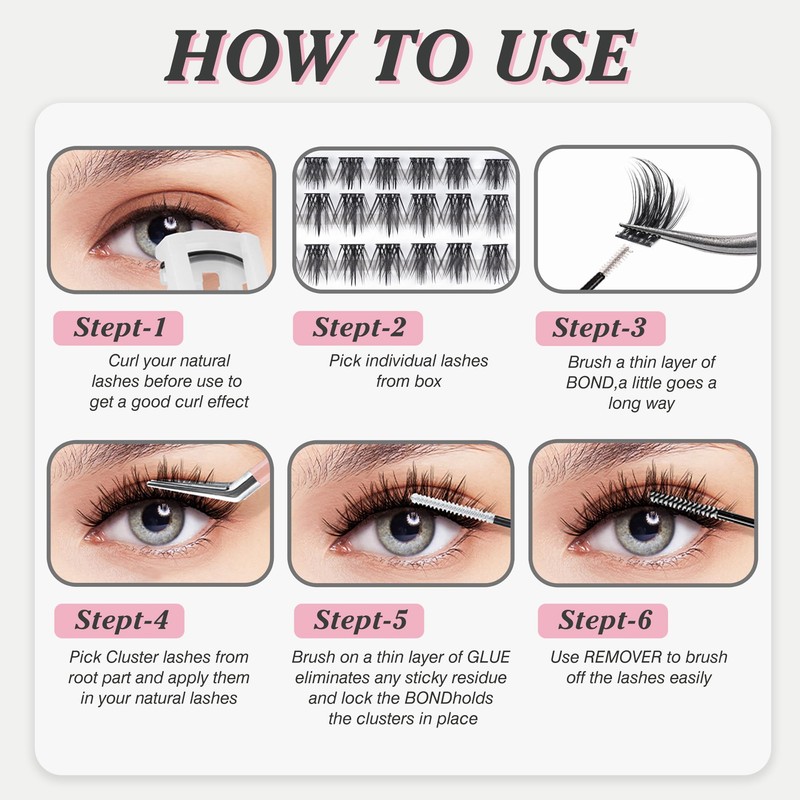 HOW TO USE

Stept-1

Curl your natural lashes before use to get a good curl effect

Stept-2

Pick individual lashes from box

Stept-3

Brush a thin layer of BOND,a little goes a long way

Stept-4

Pick Cluster lashes from root part and apply them in your natural lashes

Stept-5

Brush on a thin layer of GLUE eliminates any sticky residue and lock the BONDholds the clusters in place

Stept-6

Use REMOVER to brush off the lashes easily