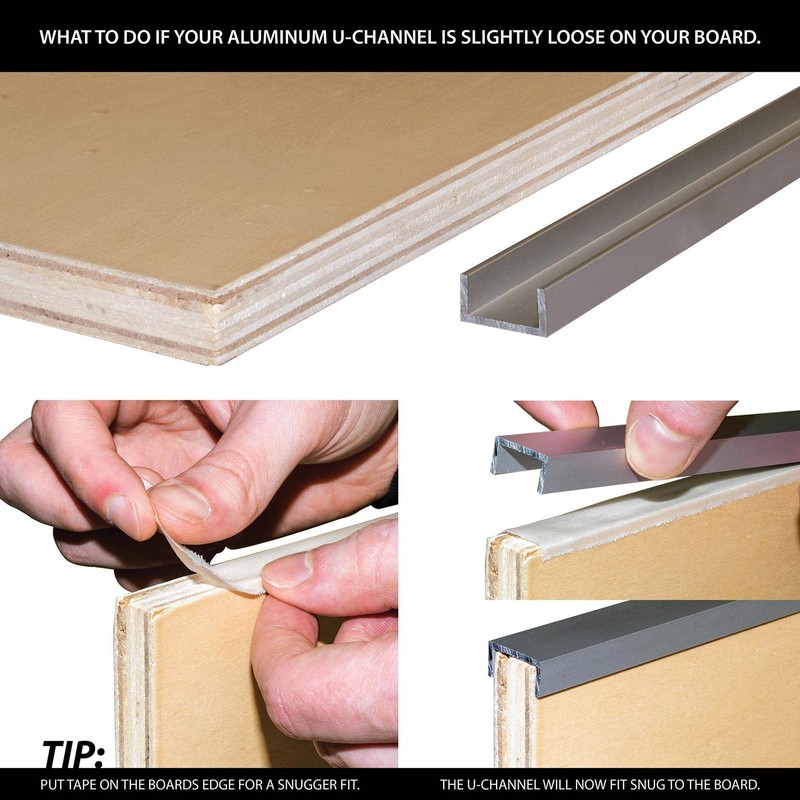 WHAT TO DO IF YOUR ALUMINUM U-CHANNEL IS SLIGHTLY LOOSE ON YOUR BOARD.

TIP:

PUT TAPE ON THE BOARDS EDGE FOR A SNUGGER FIT.

THE U-CHANNEL WILL NOW FIT SNUG TO THE BOARD.