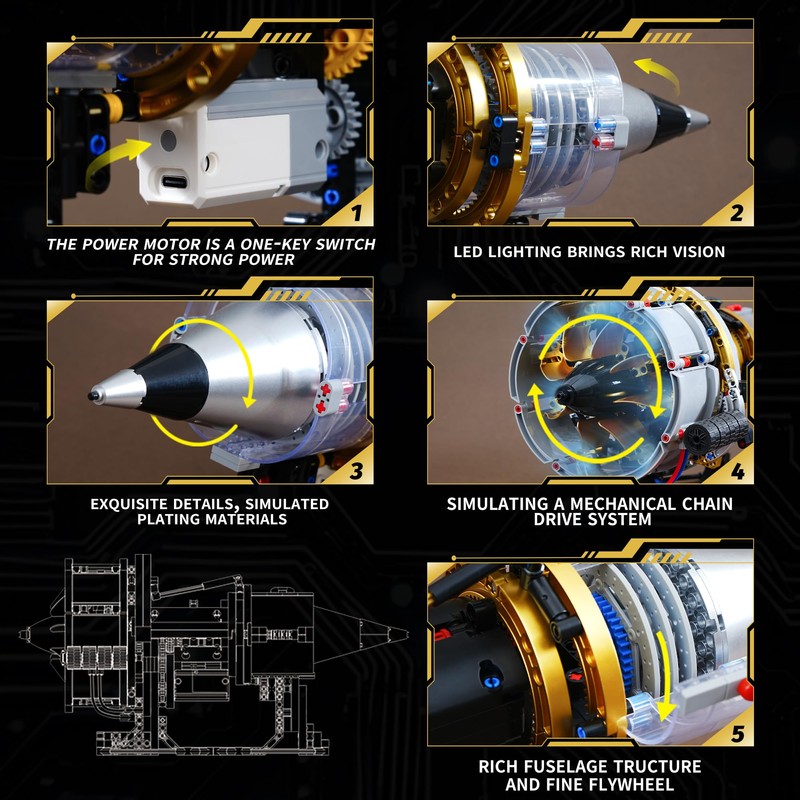 1

THE POWER MOTOR IS A ONE-KEY SWITCH FOR STRONG POWER

2

LED LIGHTING BRINGS RICH VISION

3

EXQUISITE DETAILS, SIMULATED PLATING MATERIALS

4

SIMULATING A MECHANICAL CHAIN DRIVE SYSTEM

5

RICH FUSELAGE TRUCTURE AND FINE FLYWHEEL