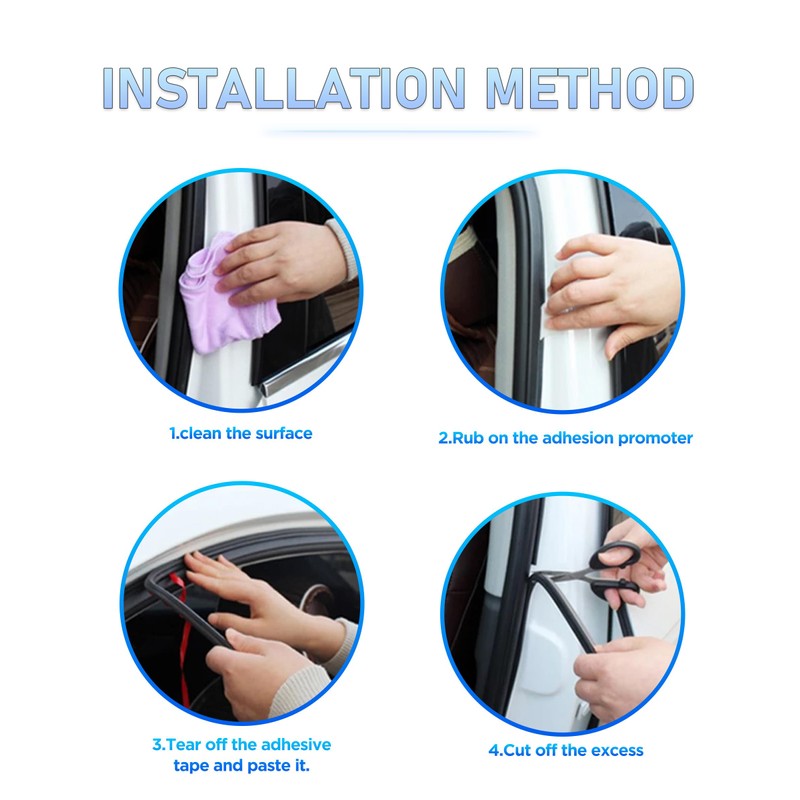 INSTALLATION METHOD

1.clean the surface

2.Rub on the adhesion promoter

3.Tear off the adhesive tape and paste it.

4.Cut off the excess