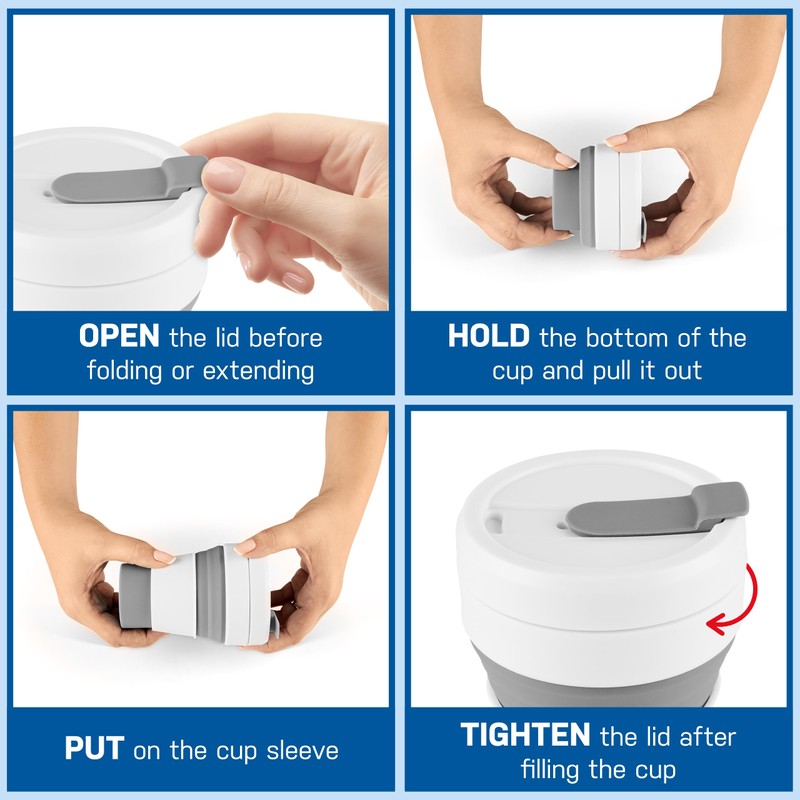 OPEN the lid before folding or extending

HOLD the bottom of the cup and pull it out

PUT on the cup sleeve

TIGHTEN the lid after filling the cup