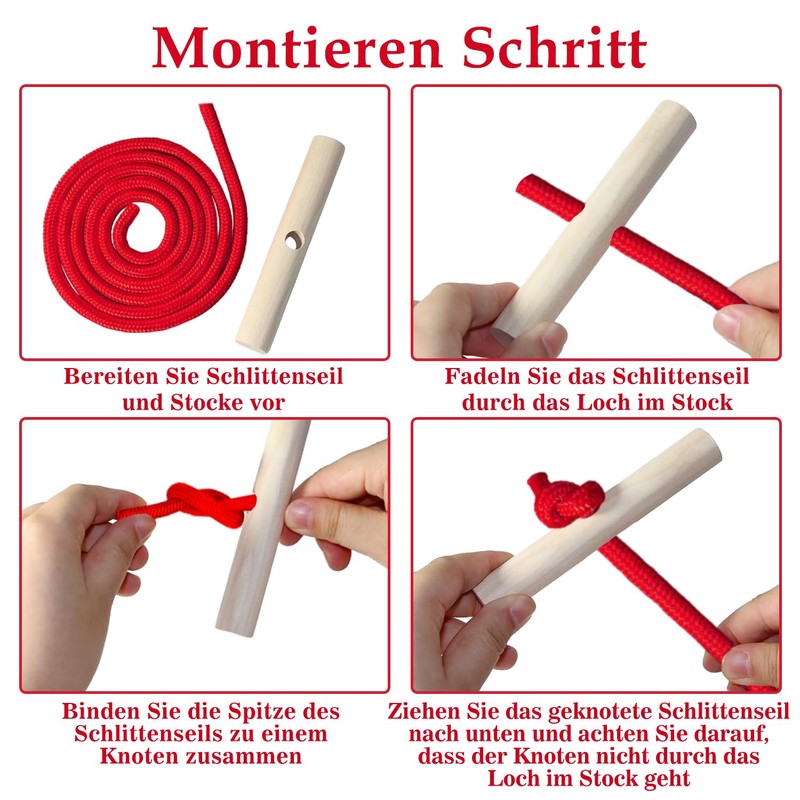 Montieren Schritt

Bereiten Sie Schlittenseil und Stocke vor

Fadeln Sie das Schlittenseil durch das Loch im Stock

Binden Sie die Spitze des Schlittenseils zu einem Knoten zusammen

Ziehen Sie das geknotete Schlittenseil nach unten und achten Sie darauf, dass der Knoten nicht durch das Loch im Stock geht