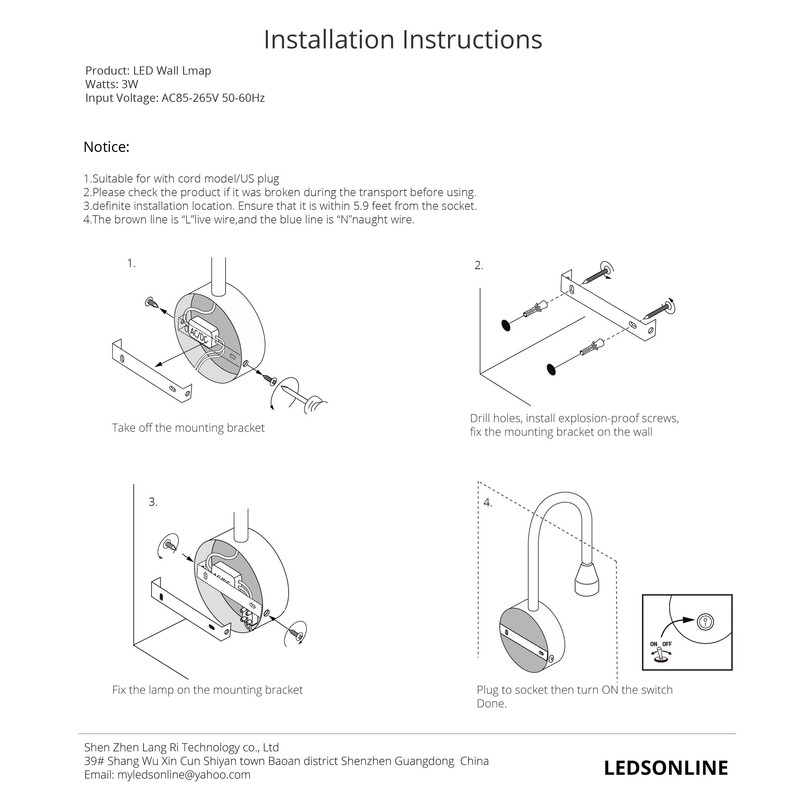 Installation Instructions

Product: LED Wall Lmap
Watts: 3W
Input Voltage: AC85-265V 50-60Hz

Notice:

1.Suitable for with cord model/US plug
2.Please check the product if it was broken during the transport before using.
3.definite installation location. Ensure that it is within 5.9 feet from the socket.
4.The brown line is "L"live wire,and the blue line is "N"naught wire.

1.

AC/DC

Take off the mounting bracket

2.

Drill holes, install explosion-proof screws, fix the mounting bracket on the wall

3.

Fix the lamp on the mounting bracket

4.

ON OFF

Plug to socket then turn ON the switch
Done.

Shen Zhen Lang Ri Technology co., Ltd
39# Shang Wu Xin Cun Shiyan town Baoan district Shenzhen Guangdong China
Email: myledsonline@yahoo.com

LEDSONLINE