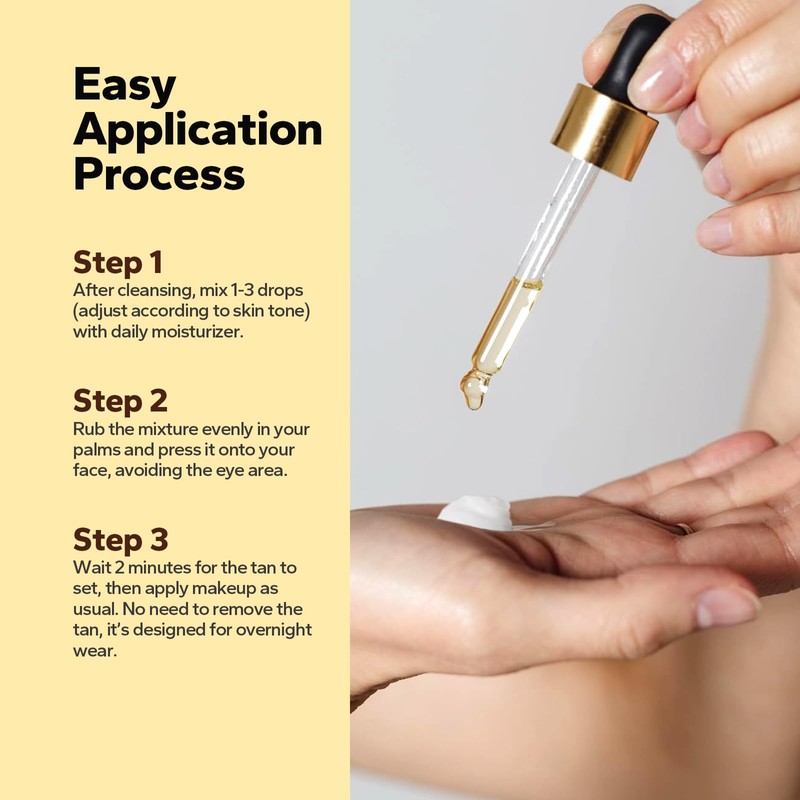 Easy Application Process

Step 1
After cleansing, mix 1-3 drops (adjust according to skin tone) with daily moisturizer.

Step 2
Rub the mixture evenly in your palms and press it onto your face, avoiding the eye area.

Step 3
Wait 2 minutes for the tan to set, then apply makeup as usual. No need to remove the tan, it's designed for overnight wear.