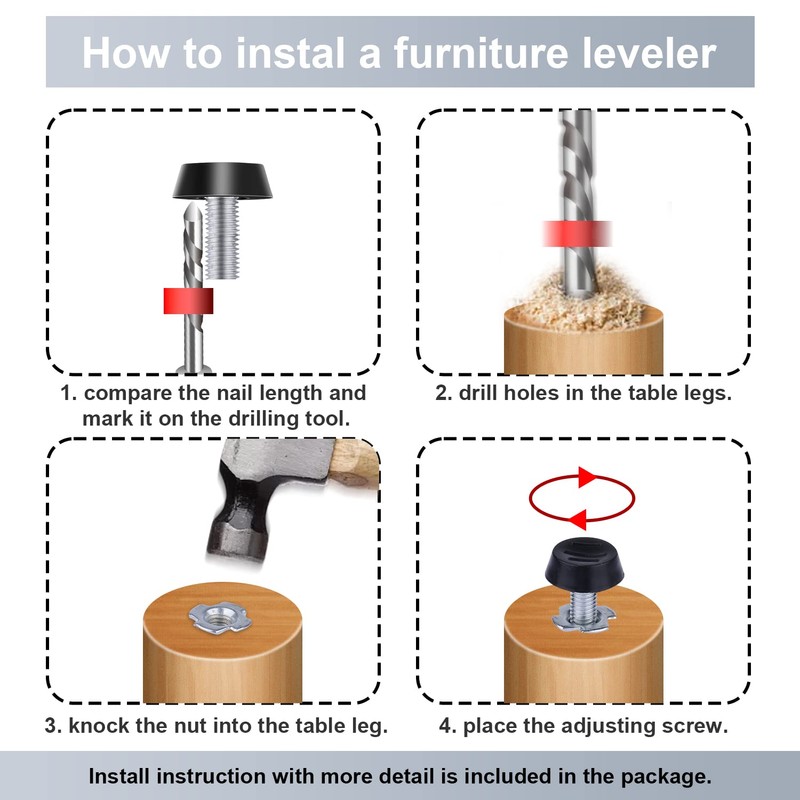 How to instal a furniture leveler

1. compare the nail length and mark it on the drilling tool.

2. drill holes in the table legs.

3. knock the nut into the table leg.

4. place the adjusting screw.

Install instruction with more detail is included in the package.