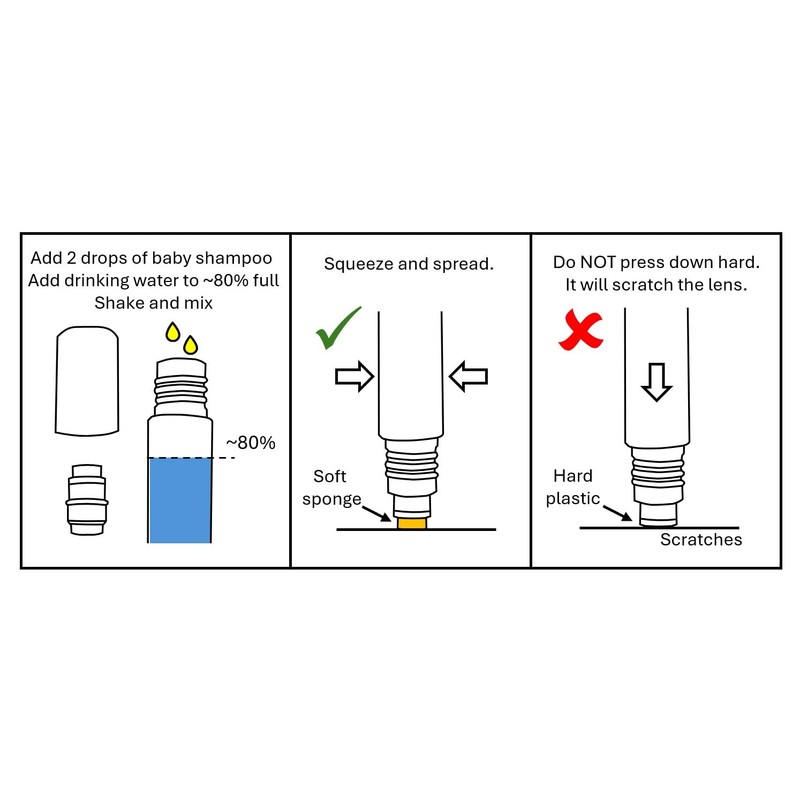 Add 2 drops of baby shampoo
Add drinking water to ~80% full
Shake and mix

~80%

Squeeze and spread.

Soft sponge

Do NOT press down hard.
It will scratch the lens.

Hard plastic

Scratches