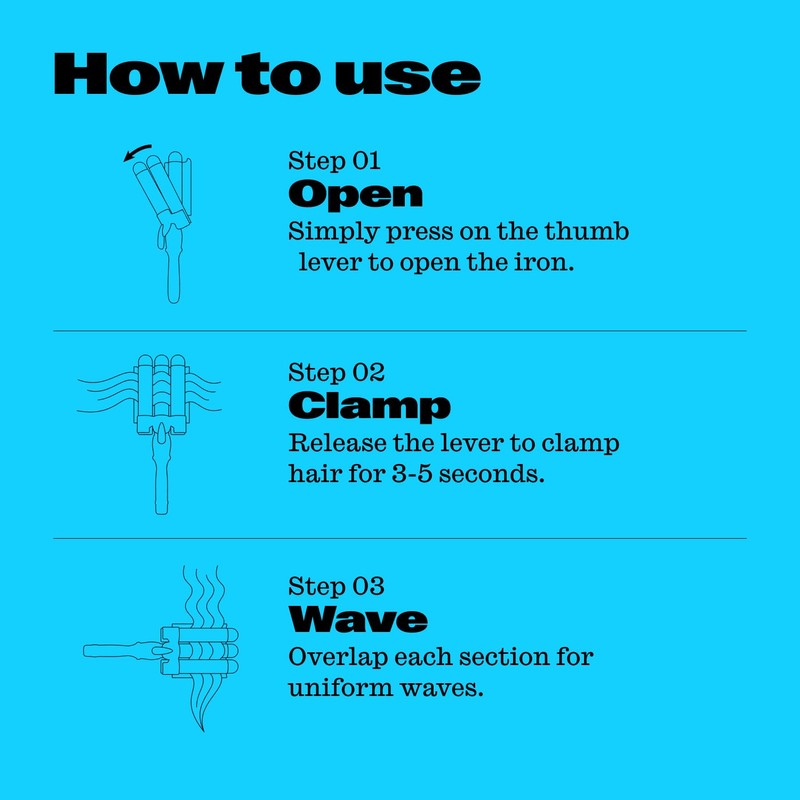 How to use

Step 01
Open
Simply press on the thumb lever to open the iron.

Step 02
Clamp
Release the lever to clamp hair for 3-5 seconds.

Step 03
Wave
Overlap each section for uniform waves.