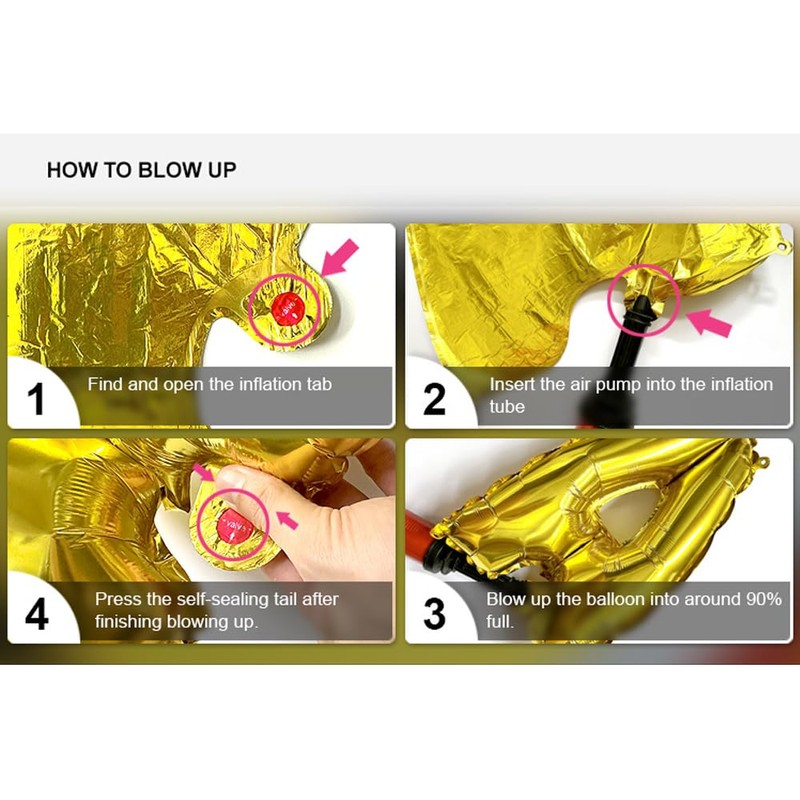 HOW TO BLOW UP

1 Find and open the inflation tab

2 Insert the air pump into the inflation tube

4 Press the self-sealing tail after finishing blowing up.

3 Blow up the balloon into around 90% full.