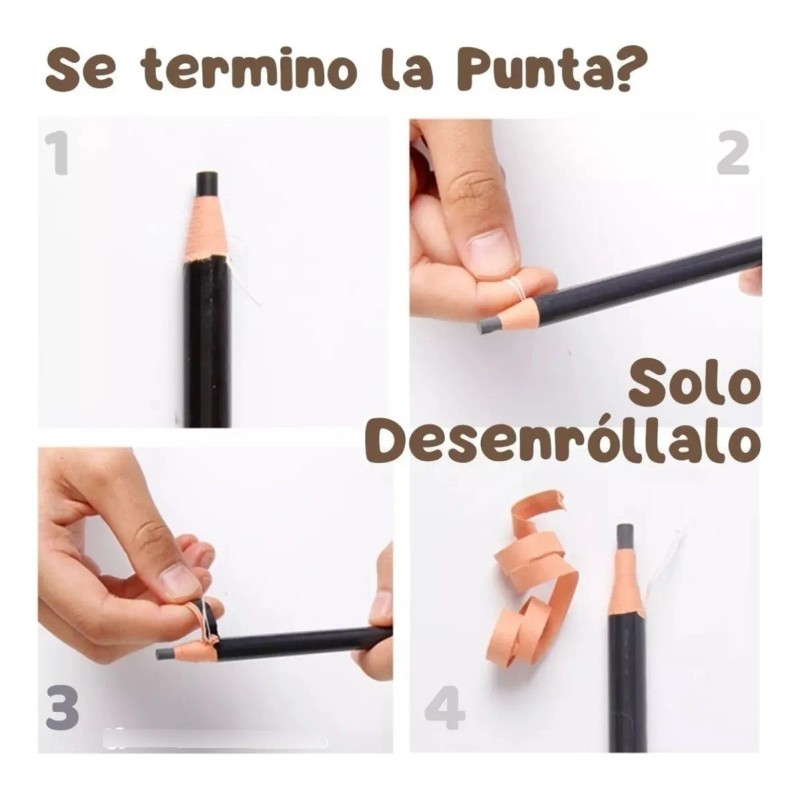 Se termino la Punta?

1

2

Solo Desenróllalo

3

4