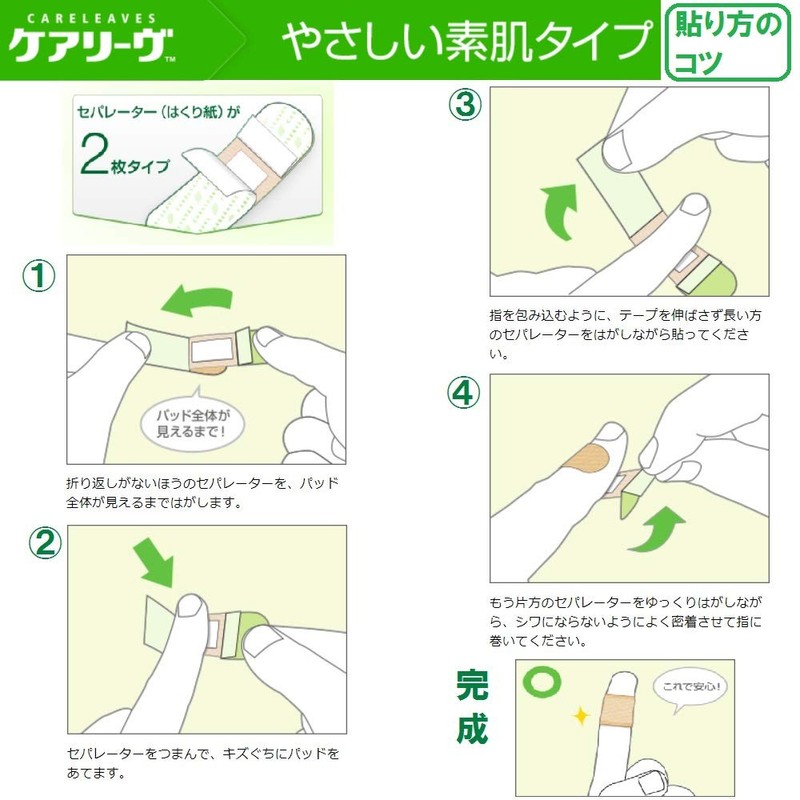 CARELEAVES
ケアリーヴ™

やさしい素肌タイプ

貼り方のコツ

セパレーター（はくり紙）が
2枚タイプ

①
パッド全体が見えるまで！

折り返しがないほうのセパレーターを、パッド全体が見えるまではがします。

②

セパレーターをつまんで、キズぐちにパッドをあてます。

③

指を包み込むように、テープを伸ばさず長い方のセパレーターをはがしながら貼ってください。

④

もう片方のセパレーターをゆっくりはがしながら、シワにならないようによく密着させて指に巻いてください。

完成

これで安心！