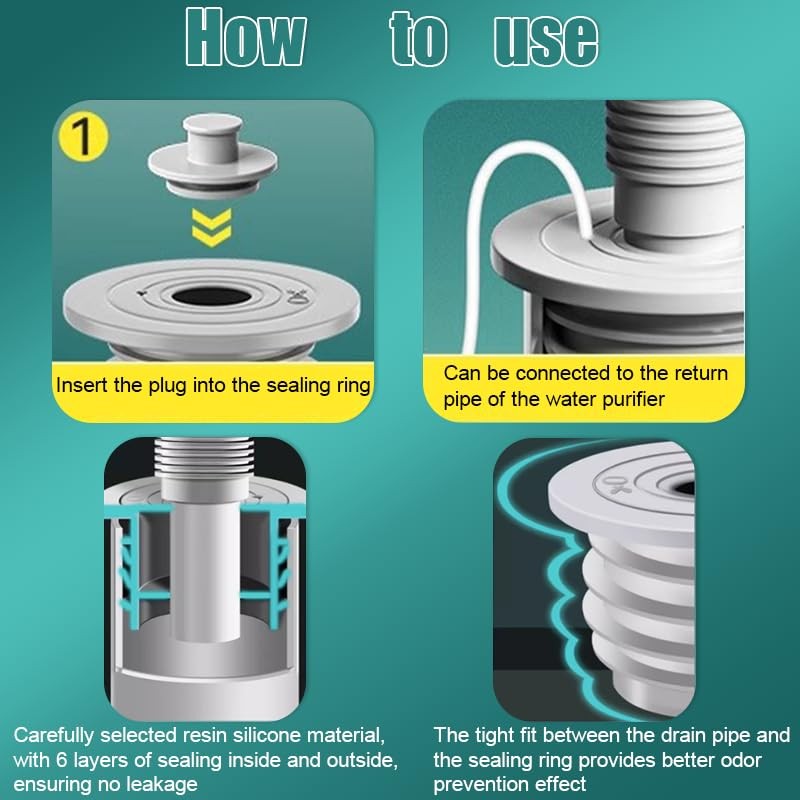 How to use

1

Insert the plug into the sealing ring

Can be connected to the return pipe of the water purifier

Carefully selected resin silicone material, with 6 layers of sealing inside and outside, ensuring no leakage

The tight fit between the drain pipe and the sealing ring provides better odor prevention effect