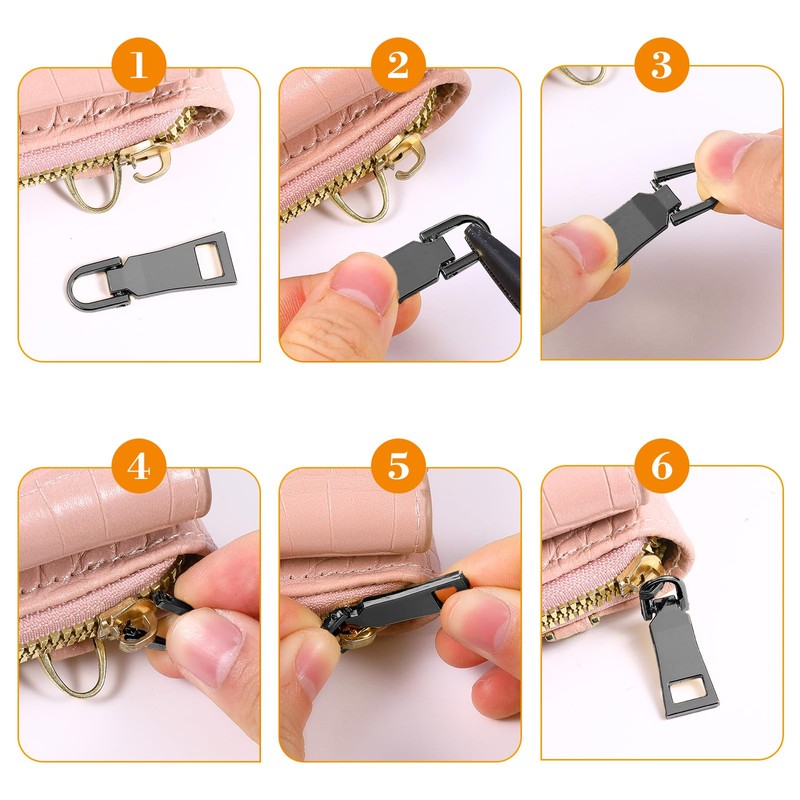 1

2

3

4

5

6