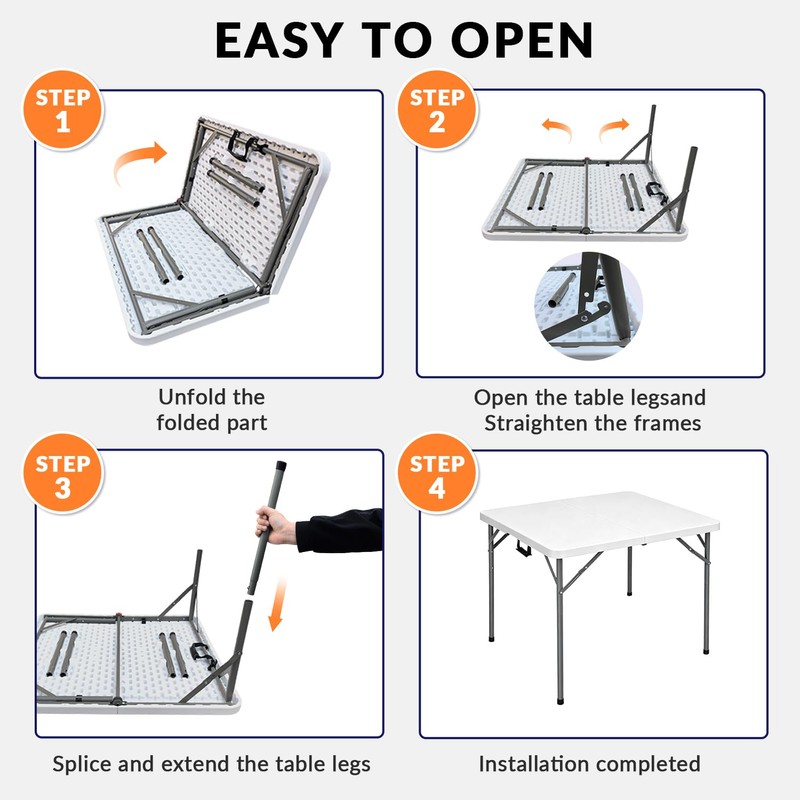 EASY TO OPEN

STEP
1

Unfold the
folded part

STEP
2

Open the table legsand
Straighten the frames

STEP
3

Splice and extend the table legs

STEP
4

Installation completed