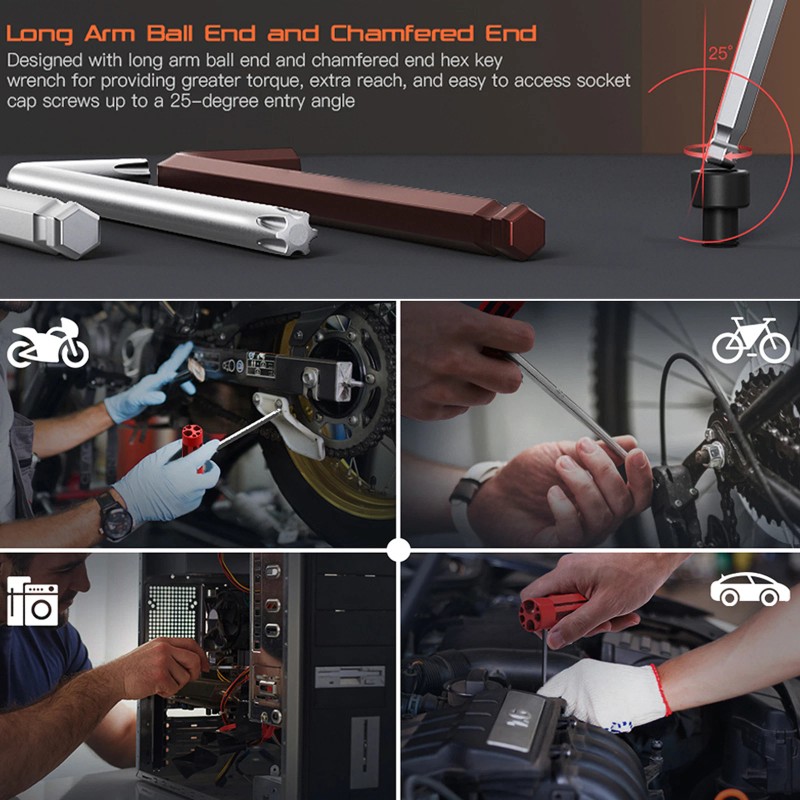 Long Arm Ball End and Chamfered End

Designed with long arm ball end and chamfered end hex key wrench for providing greater torque, extra reach, and easy to access socket cap screws up to a 25-degree entry angle

25°