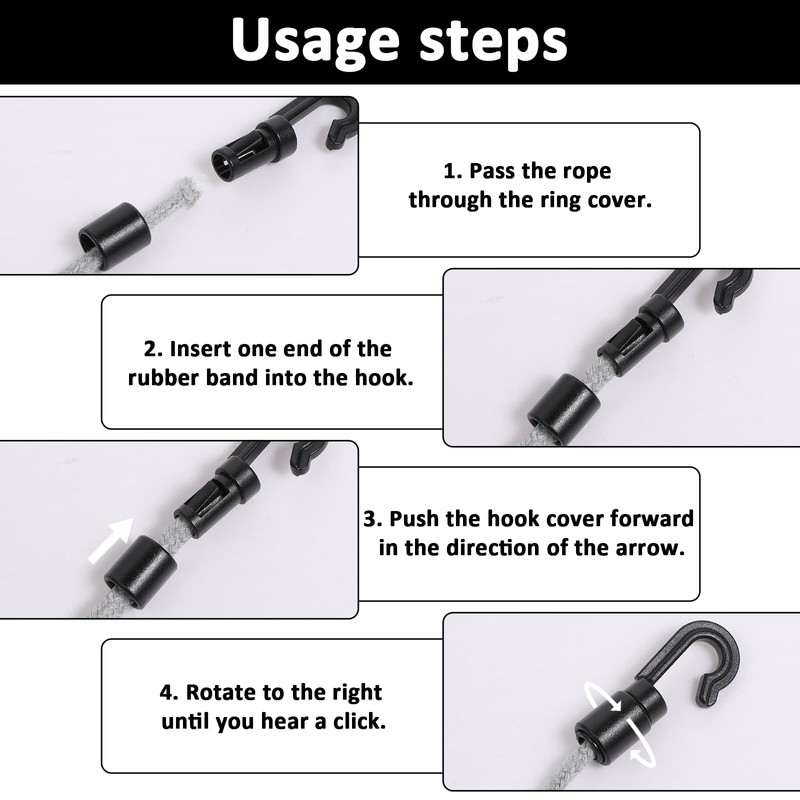 Usage steps

1. Pass the rope through the ring cover.

2. Insert one end of the rubber band into the hook.

3. Push the hook cover forward in the direction of the arrow.

4. Rotate to the right until you hear a click.