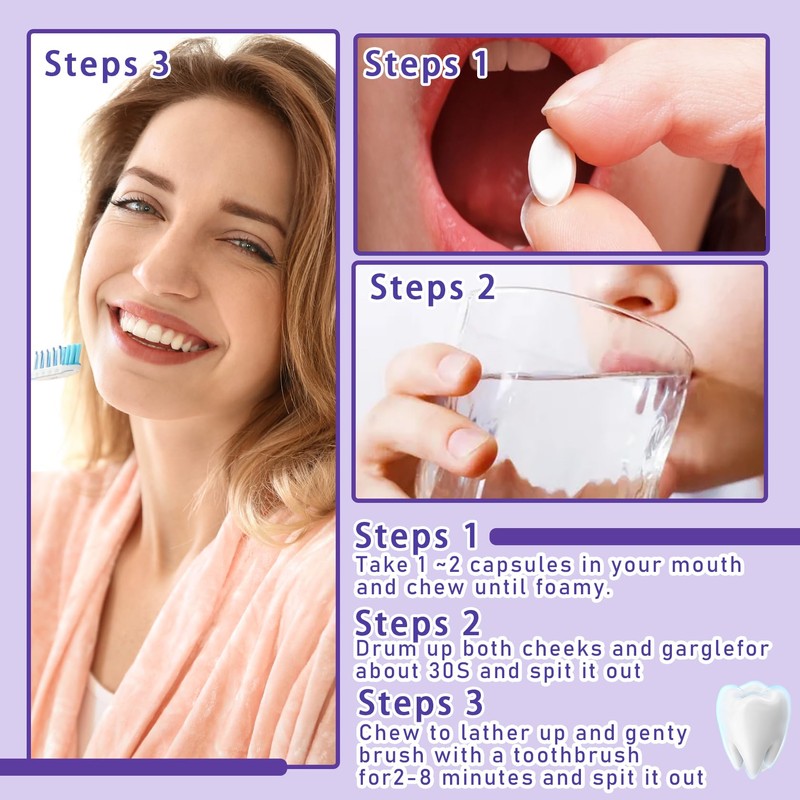 Steps 3

Steps 1

Steps 2

Steps 1
Take 1 ~2 capsules in your mouth and chew until foamy.

Steps 2
Drum up both cheeks and garglefor about 30S and spit it out

Steps 3
Chew to lather up and genty brush with a toothbrush for2-8 minutes and spit it out