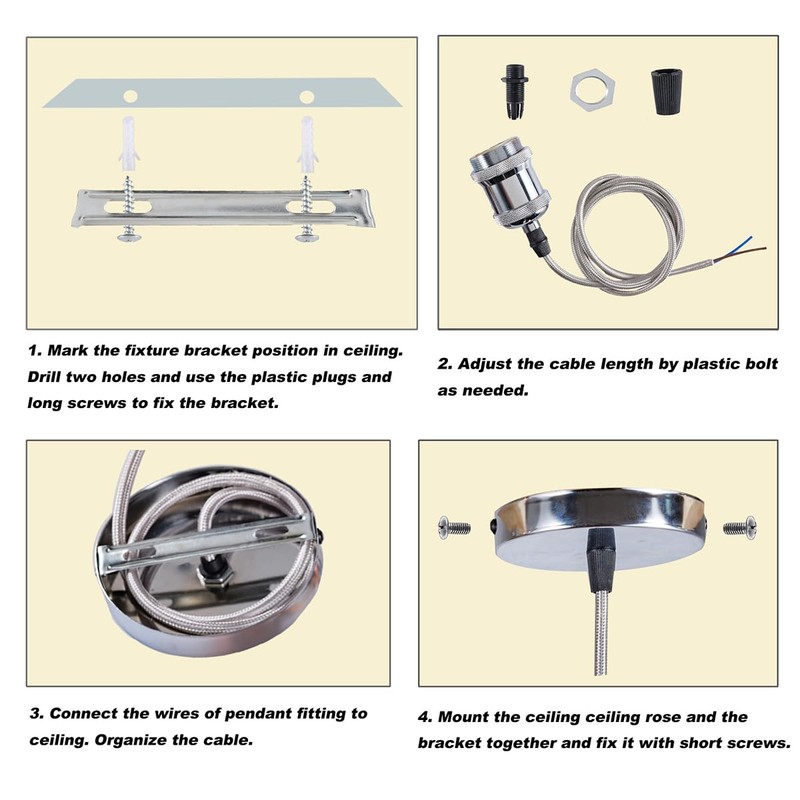 1. Mark the fixture bracket position in ceiling. Drill two holes and use the plastic plugs and long screws to fix the bracket.

2. Adjust the cable length by plastic bolt as needed.

3. Connect the wires of pendant fitting to ceiling. Organize the cable.

4. Mount the ceiling ceiling rose and the bracket together and fix it with short screws.