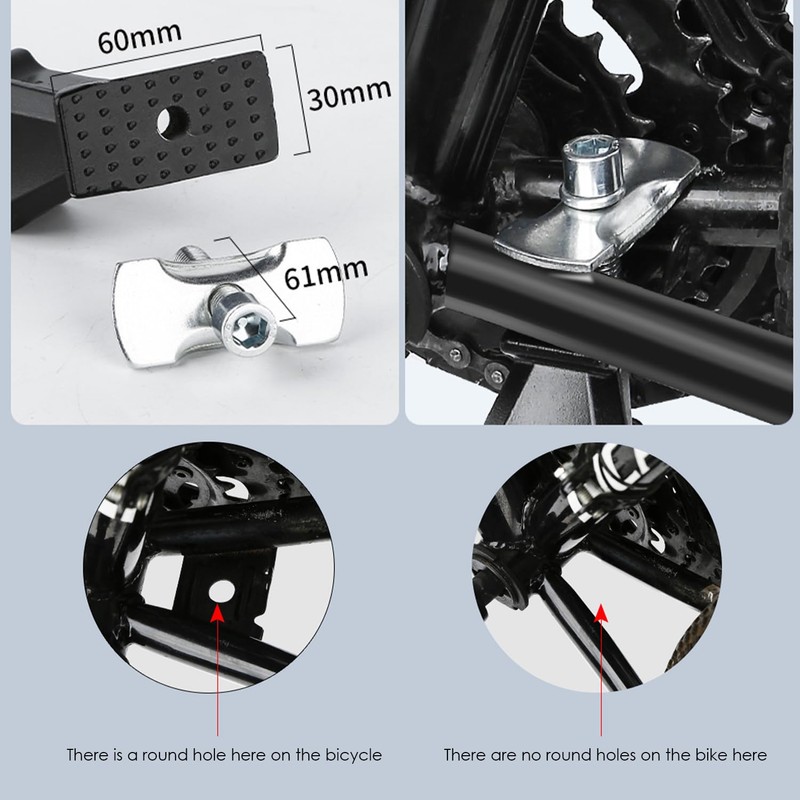 60mm

30mm

61mm

There is a round hole here on the bicycle

There are no round holes on the bike here