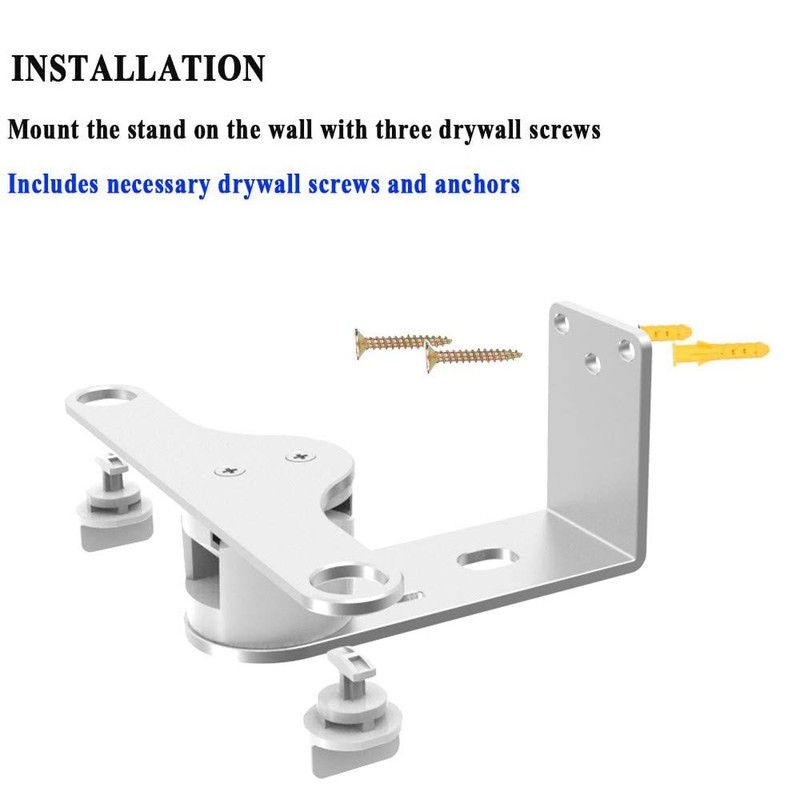 INSTALLATION

Mount the stand on the wall with three drywall screws

Includes necessary drywall screws and anchors