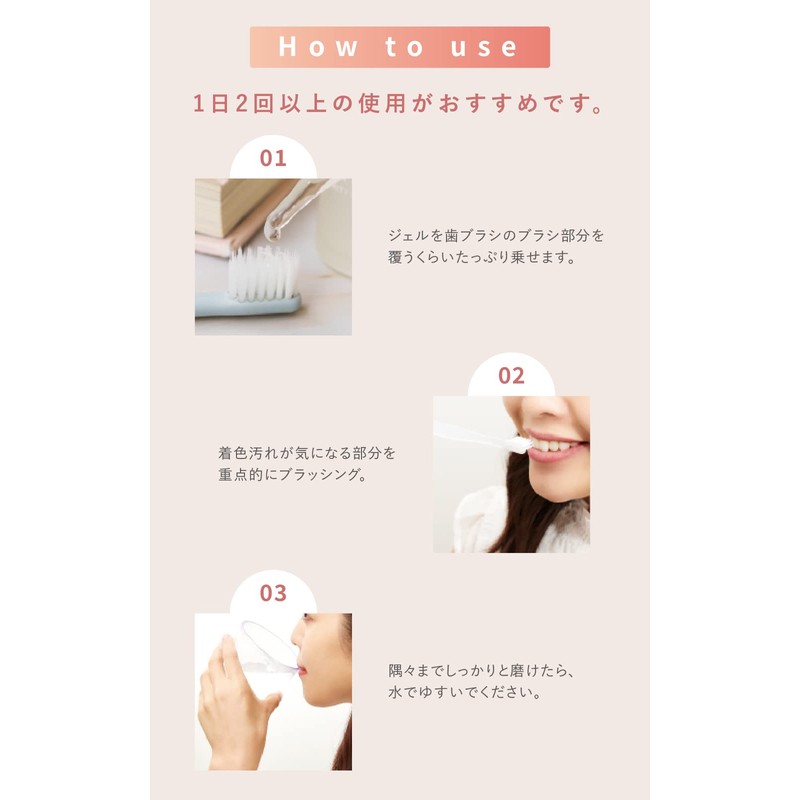 How to use

1日2回以上の使用がおすすめです。

01

ジェルを歯ブラシのブラシ部分を覆うくらいたっぷり乗せます。

02

着色汚れが気になる部分を重点的にブラッシング。

03

隅々までしっかりと磨けたら、水でゆすいでください。