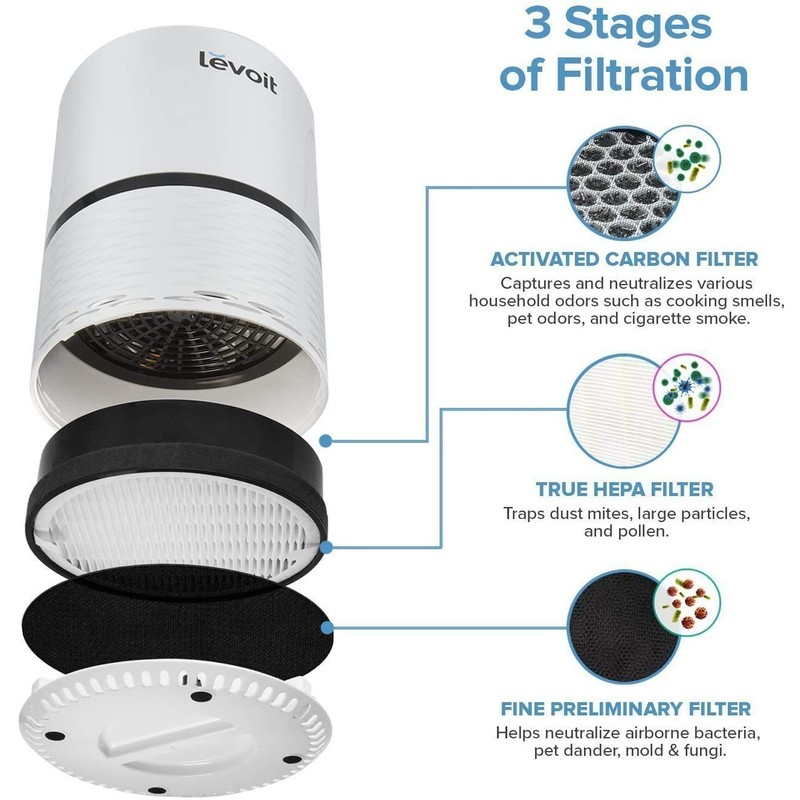 levoit

3 Stages of Filtration

ACTIVATED CARBON FILTER
Captures and neutralizes various household odors such as cooking smells, pet odors, and cigarette smoke.

TRUE HEPA FILTER
Traps dust mites, large particles, and pollen.

FINE PRELIMINARY FILTER
Helps neutralize airborne bacteria, pet dander, mold & fungi.