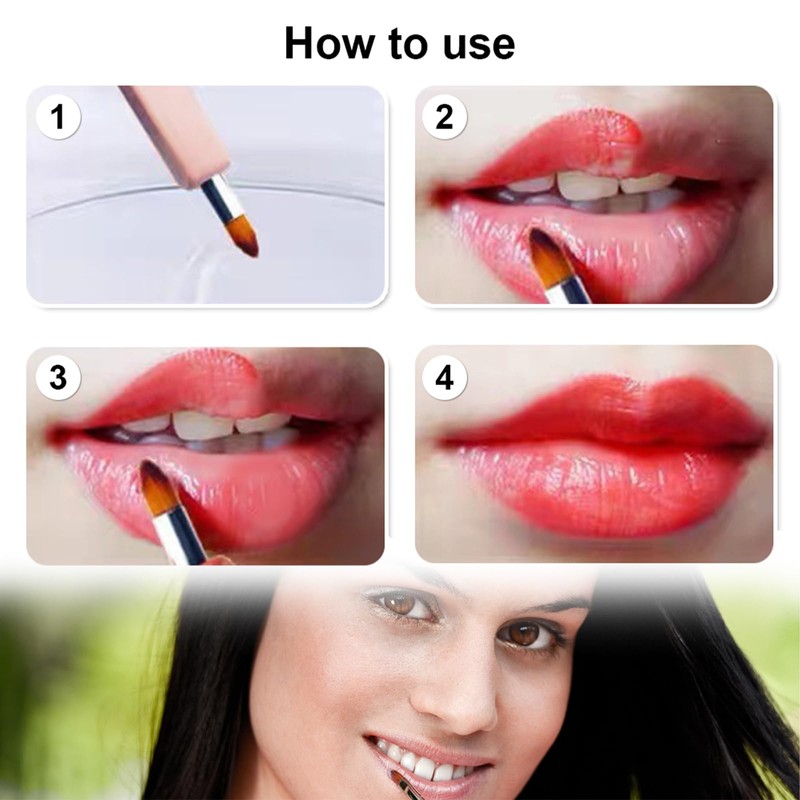 How to use

1

2

3

4