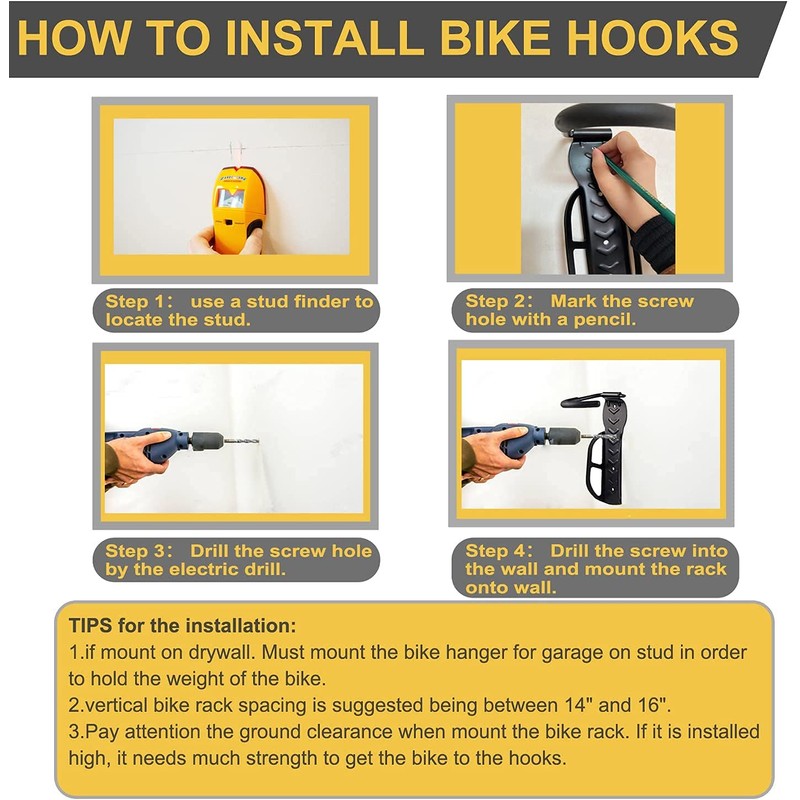 HOW TO INSTALL BIKE HOOKS

Step 1: use a stud finder to locate the stud.

Step 2: Mark the screw hole with a pencil.

Step 3: Drill the screw hole by the electric drill.

Step 4: Drill the screw into the wall and mount the rack onto wall.

TIPS for the installation:
1.if mount on drywall. Must mount the bike hanger for garage on stud in order to hold the weight of the bike.
2.vertical bike rack spacing is suggested being between 14" and 16".
3.Pay attention the ground clearance when mount the bike rack. If it is installed high, it needs much strength to get the bike to the hooks.