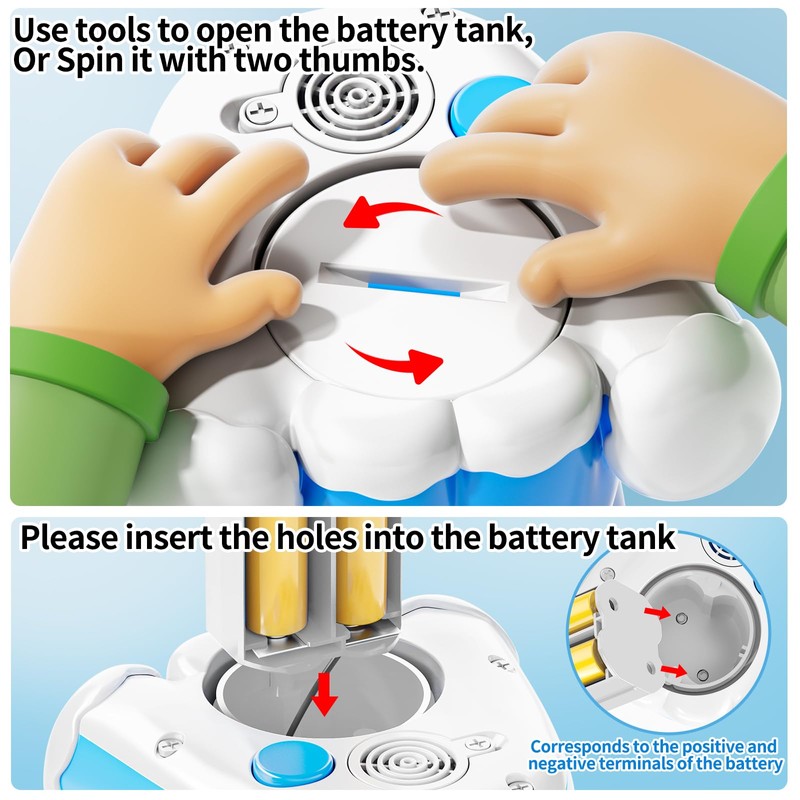 Use tools to open the battery tank,
Or Spin it with two thumbs.

Please insert the holes into the battery tank

Corresponds to the positive and negative terminals of the battery