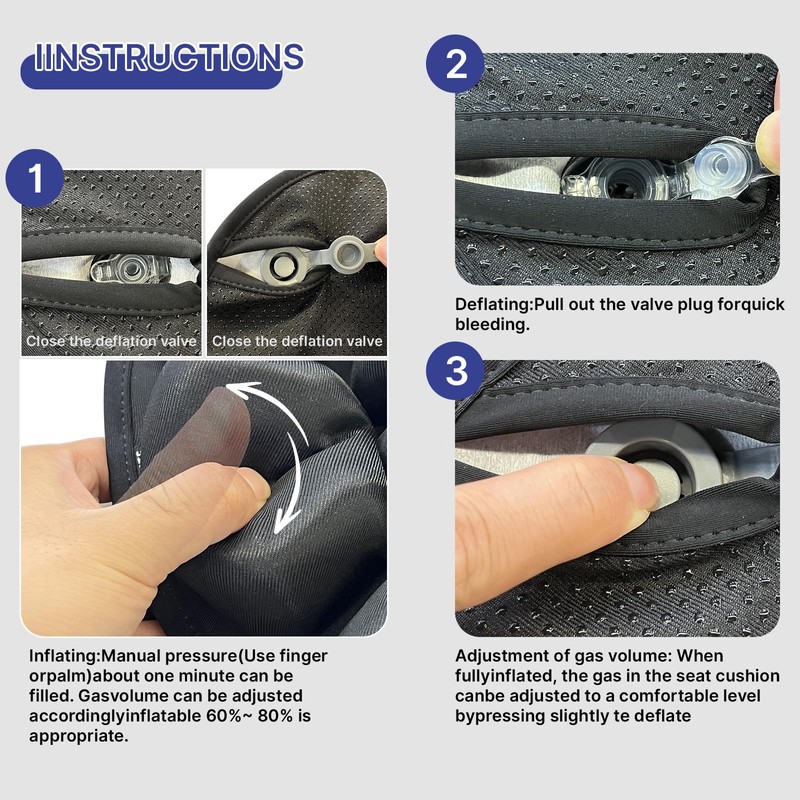 IINSTRUCTIONS

1

Close the deflation valve

Close the deflation valve

Inflating:Manual pressure(Use finger orpalm)about one minute can be filled. Gasvolume can be adjusted accordinglyinflatable 60%~ 80% is appropriate.

2

Deflating:Pull out the valve plug forquick bleeding.

3

Adjustment of gas volume: When fullyinflated, the gas in the seat cushion canbe adjusted to a comfortable level bypressing slightly te deflate