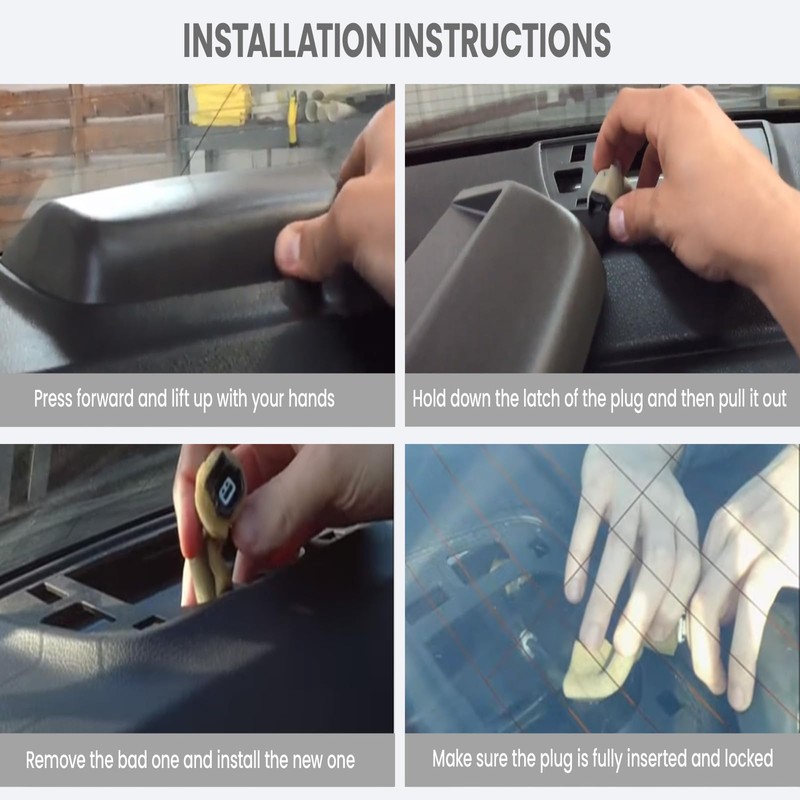 INSTALLATION INSTRUCTIONS

Press forward and lift up with your hands

Hold down the latch of the plug and then pull it out

Remove the bad one and install the new one

Make sure the plug is fully inserted and locked