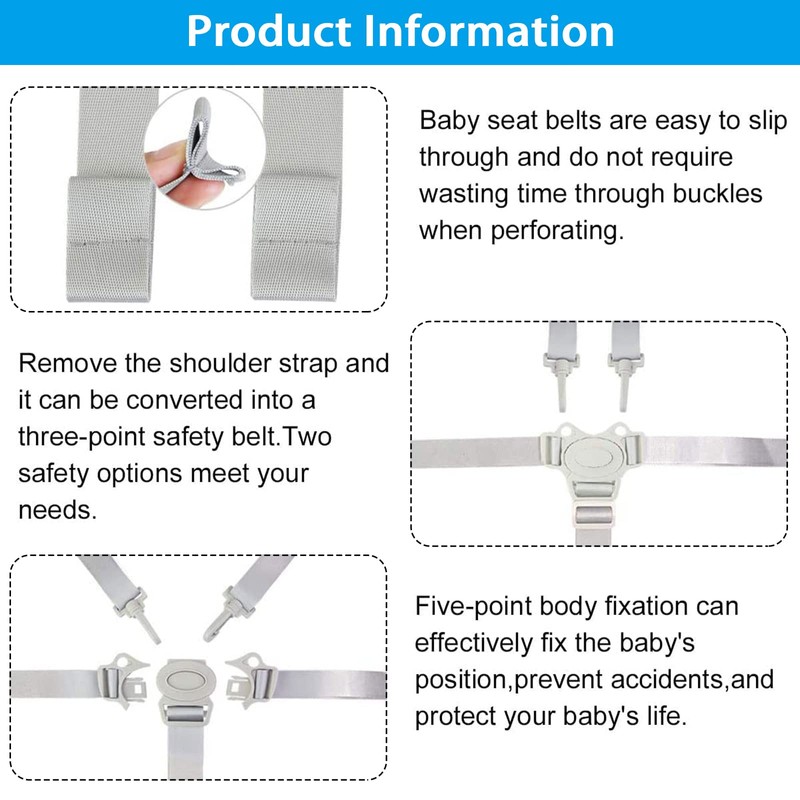 Product Information

Baby seat belts are easy to slip through and do not require wasting time through buckles when perforating.

Remove the shoulder strap and it can be converted into a three-point safety belt.Two safety options meet your needs.

Five-point body fixation can effectively fix the baby's position,prevent accidents,and protect your baby's life.