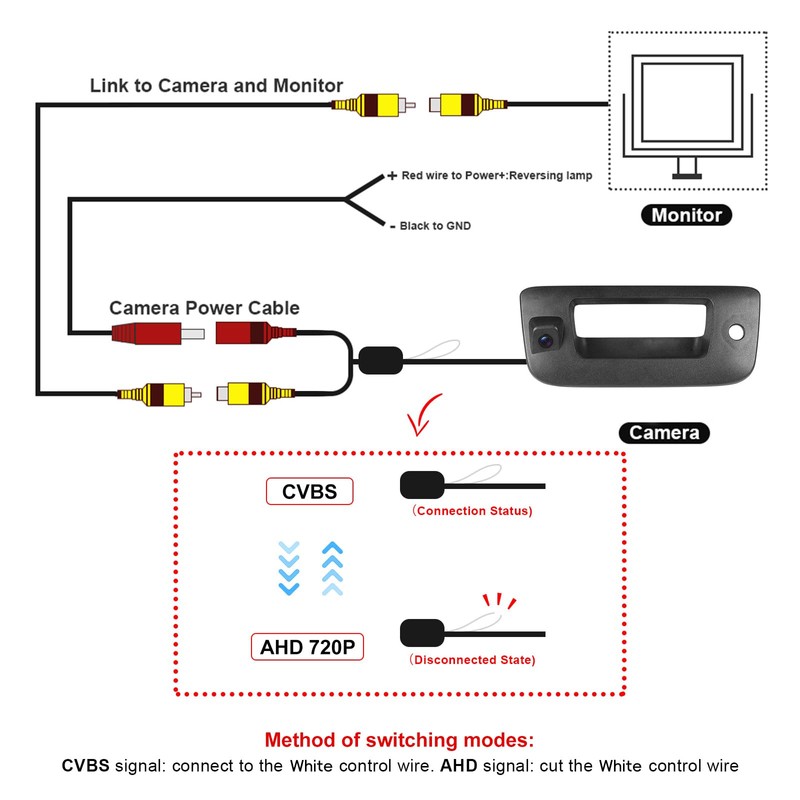 Link to Camera and Monitor

+ Red wire to Power+:Reversing lamp

- Black to GND

Monitor

Camera Power Cable

Camera

CVBS

(Connection Status)

AHD 720P

(Disconnected State)

Method of switching modes:

CVBS signal: connect to the White control wire. AHD signal: cut the White control wire