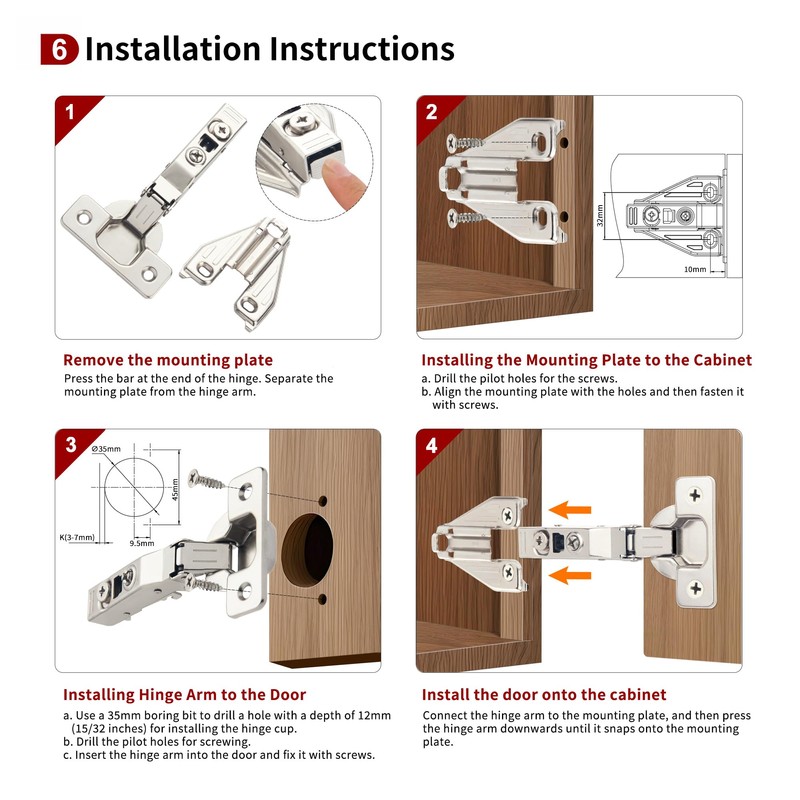 6 Installation Instructions

1

Remove the mounting plate
Press the bar at the end of the hinge. Separate the mounting plate from the hinge arm.

2

32mm
10mm

Installing the Mounting Plate to the Cabinet
a. Drill the pilot holes for the screws.
b. Align the mounting plate with the holes and then fasten it with screws.

3

Ø35mm
45mm
K(3-7mm)
9.5mm

Installing Hinge Arm to the Door
a. Use a 35mm boring bit to drill a hole with a depth of 12mm (15/32 inches) for installing the hinge cup.
b. Drill the pilot holes for screwing.
c. Insert the hinge arm into the door and fix it with screws.

4

Install the door onto the cabinet
Connect the hinge arm to the mounting plate, and then press the hinge arm downwards until it snaps onto the mounting plate.