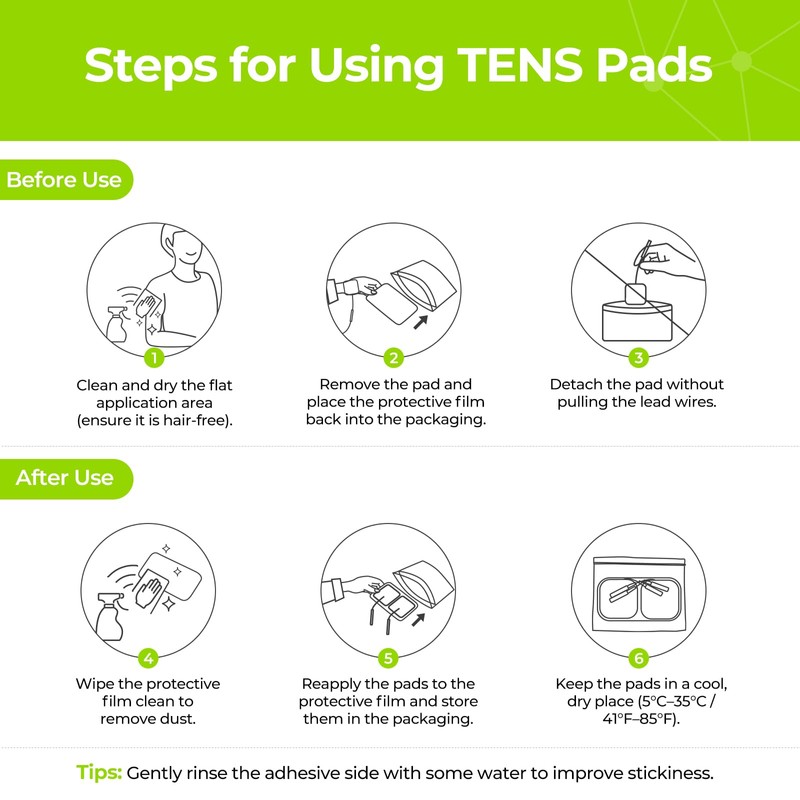 Steps for Using TENS Pads

Before Use

1
Clean and dry the flat application area (ensure it is hair-free).

2
Remove the pad and place the protective film back into the packaging.

3
Detach the pad without pulling the lead wires.

After Use

4
Wipe the protective film clean to remove dust.

5
Reapply the pads to the protective film and store them in the packaging.

6
Keep the pads in a cool, dry place (5°C–35°C / 41°F–85°F).

Tips: Gently rinse the adhesive side with some water to improve stickiness.