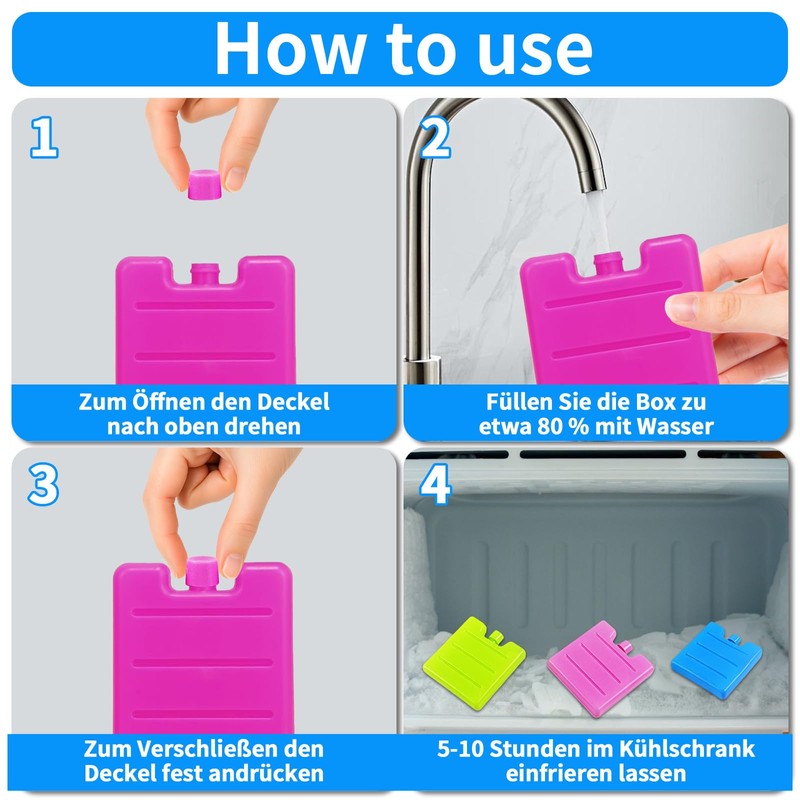 How to use

1

Zum Öffnen den Deckel nach oben drehen

2

Füllen Sie die Box zu etwa 80 % mit Wasser

3

Zum Verschließen den Deckel fest andrücken

4

5-10 Stunden im Kühlschrank einfrieren lassen