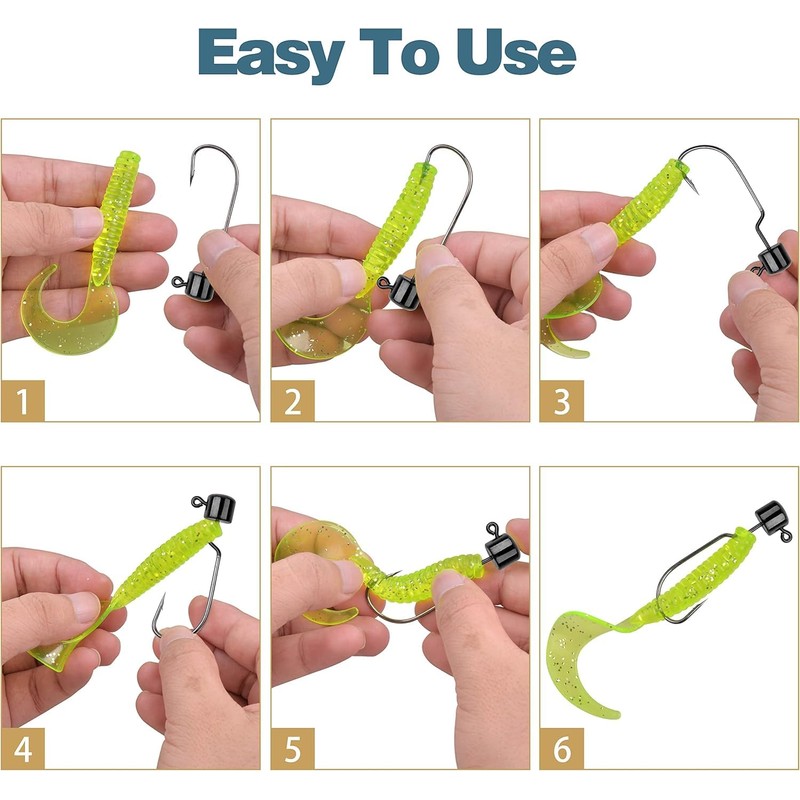 Easy To Use

1

2

3

4

5

6