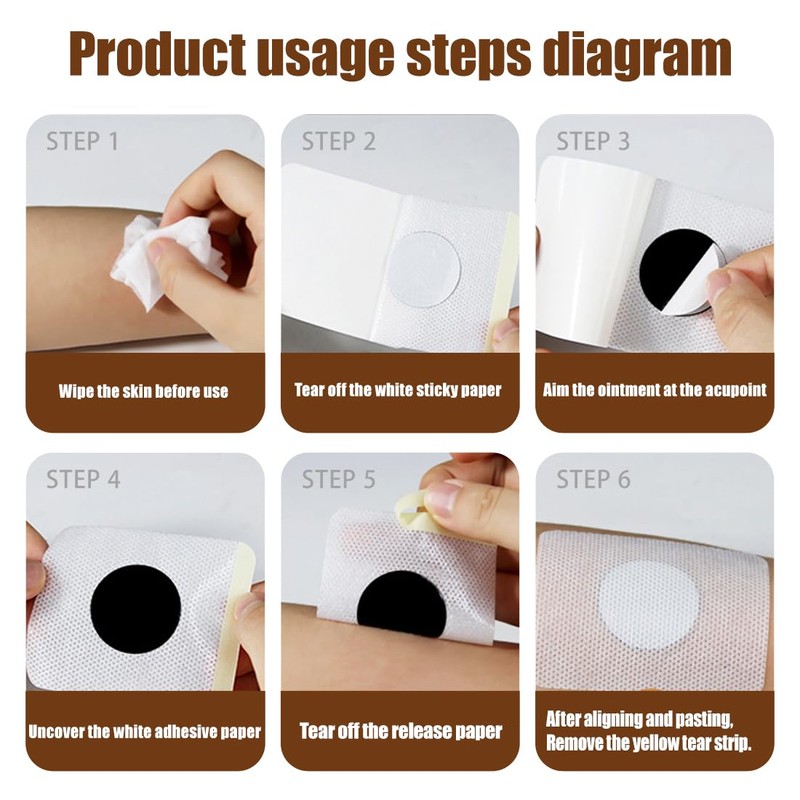 Product usage steps diagram

STEP 1

Wipe the skin before use

STEP 2

Tear off the white sticky paper

STEP 3

Aim the ointment at the acupoint

STEP 4

Uncover the white adhesive paper

STEP 5

Tear off the release paper

STEP 6

After aligning and pasting, Remove the yellow tear strip.