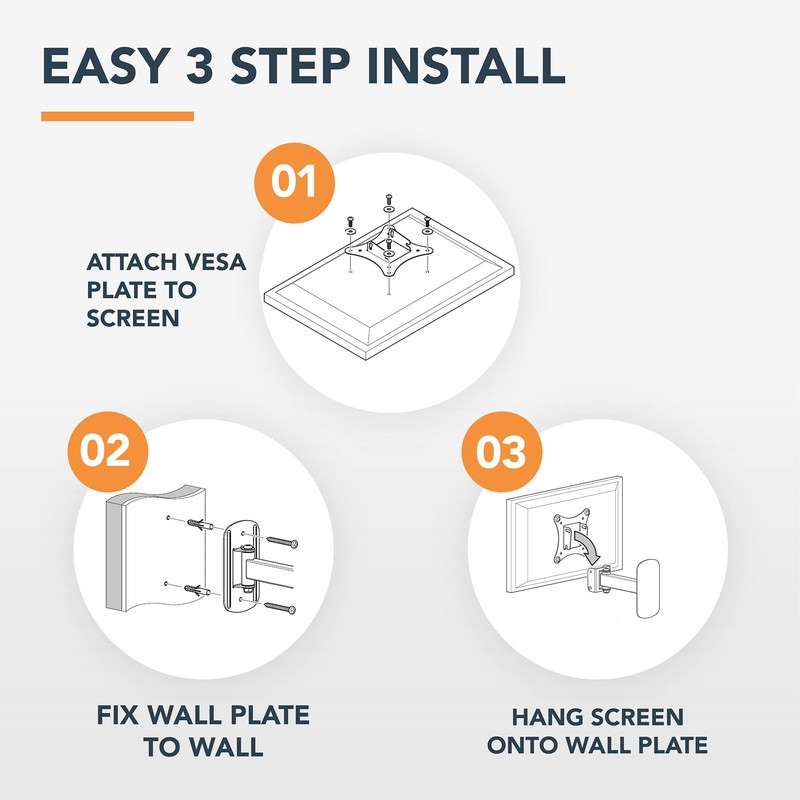 EASY 3 STEP INSTALL

01

ATTACH VESA PLATE TO SCREEN

02

FIX WALL PLATE TO WALL

03

HANG SCREEN ONTO WALL PLATE