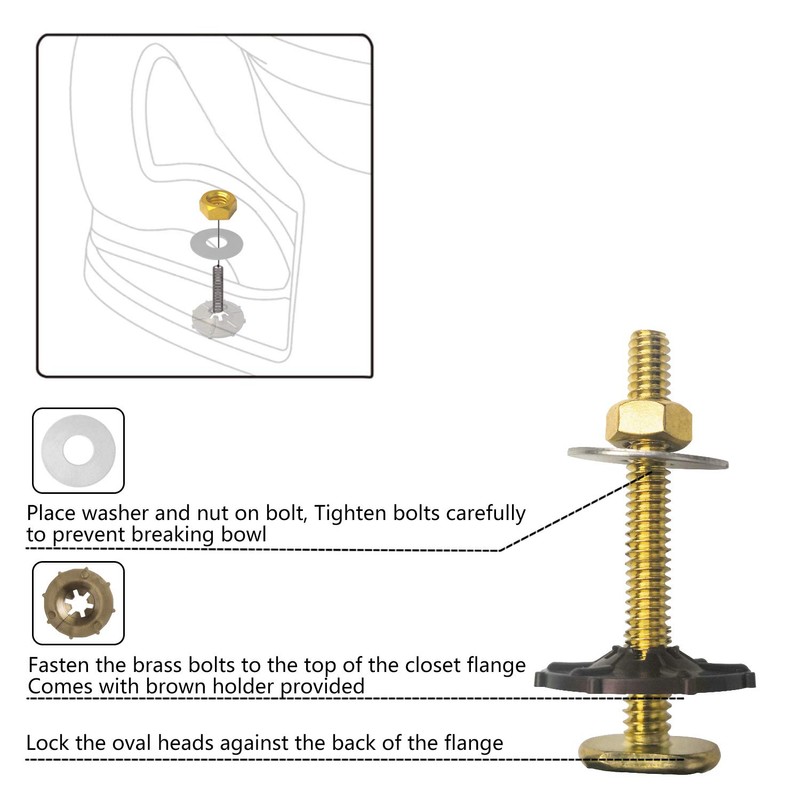 Place washer and nut on bolt, Tighten bolts carefully to prevent breaking bowl

Fasten the brass bolts to the top of the closet flange
Comes with brown holder provided

Lock the oval heads against the back of the flange