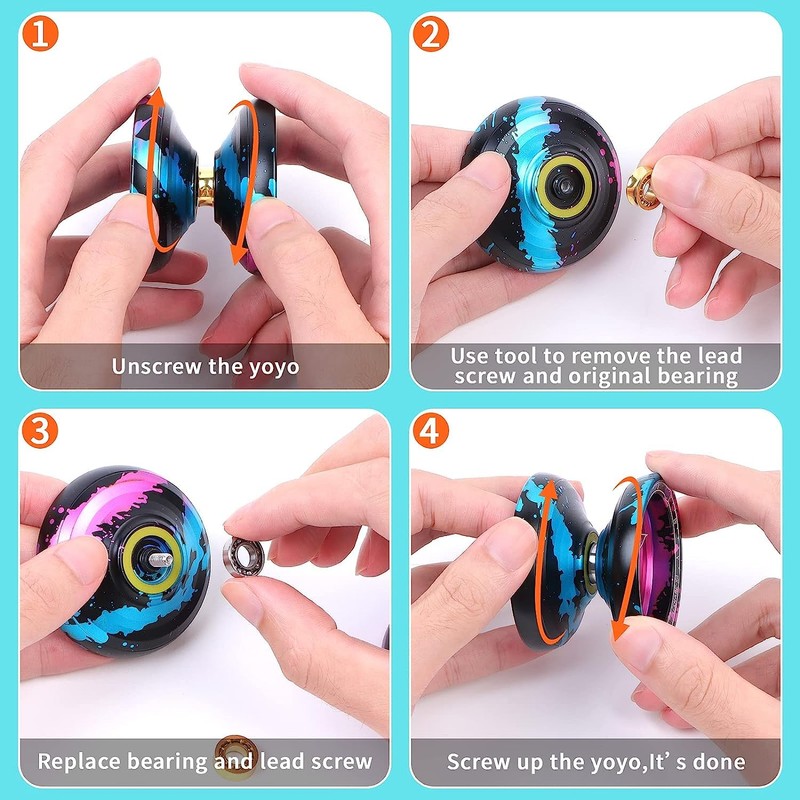 1

Unscrew the yoyo

2

Use tool to remove the lead screw and original bearing

3

Replace bearing and lead screw

4

Screw up the yoyo,It’s done