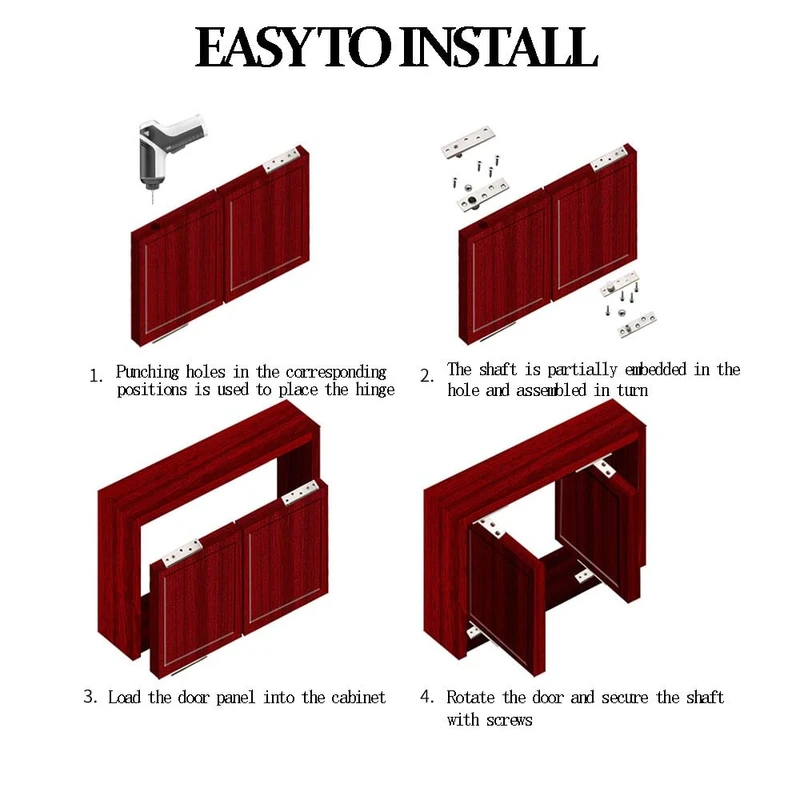 EASY TO INSTALL

1. Punching holes in the corresponding positions is used to place the hinge

2. The shaft is partially embedded in the hole and assembled in turn

3. Load the door panel into the cabinet

4. Rotate the door and secure the shaft with screws