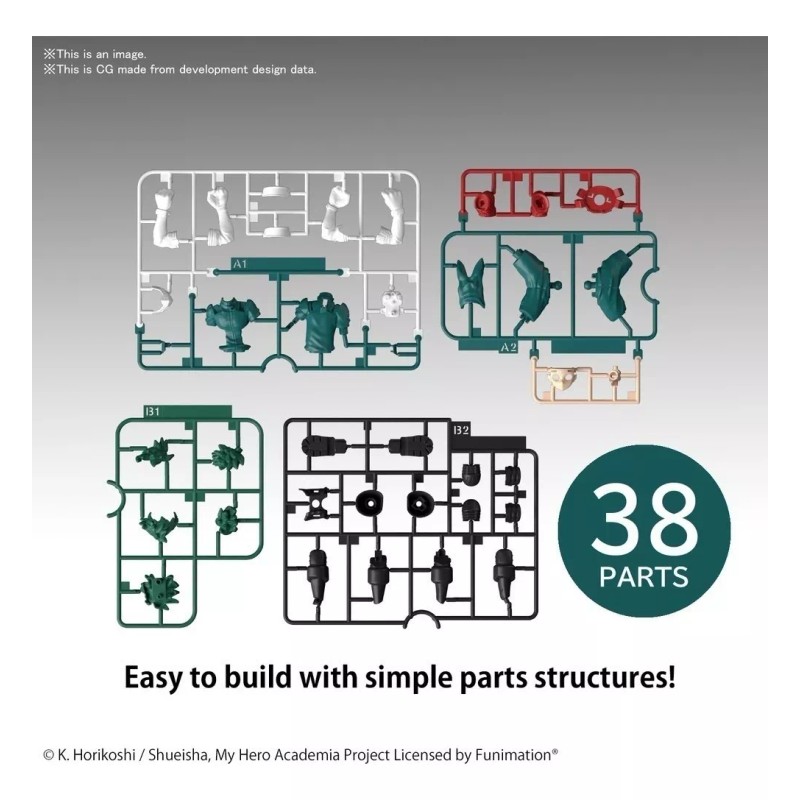 ※This is an image.
※This is CG made from development design data.

A1

A2

B1

B2

38
PARTS

Easy to build with simple parts structures!

© K. Horikoshi / Shueisha, My Hero Academia Project Licensed by Funimation®