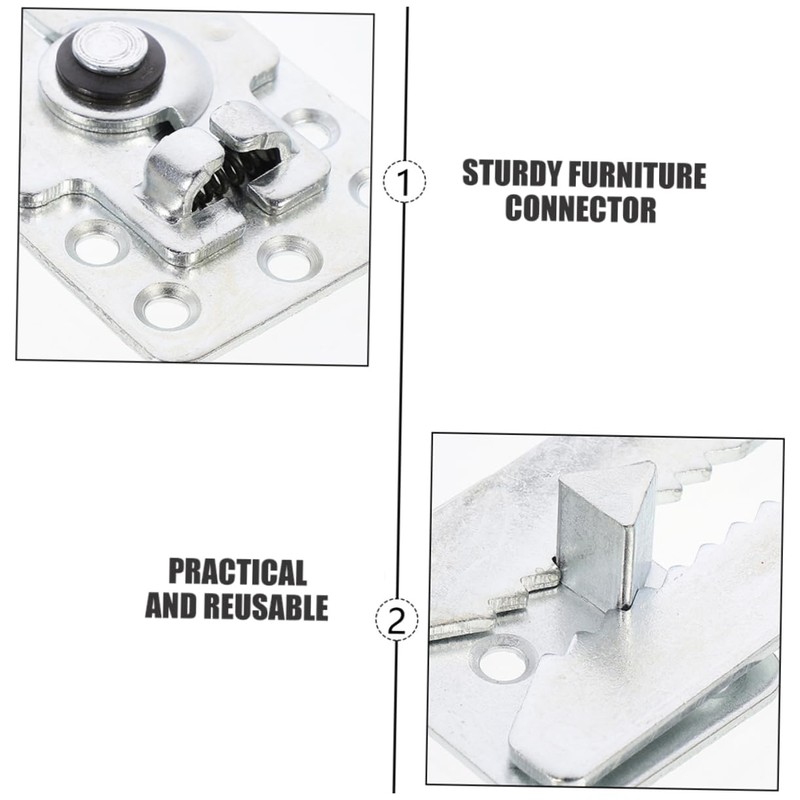 1

STURDY FURNITURE CONNECTOR

PRACTICAL AND REUSABLE

2