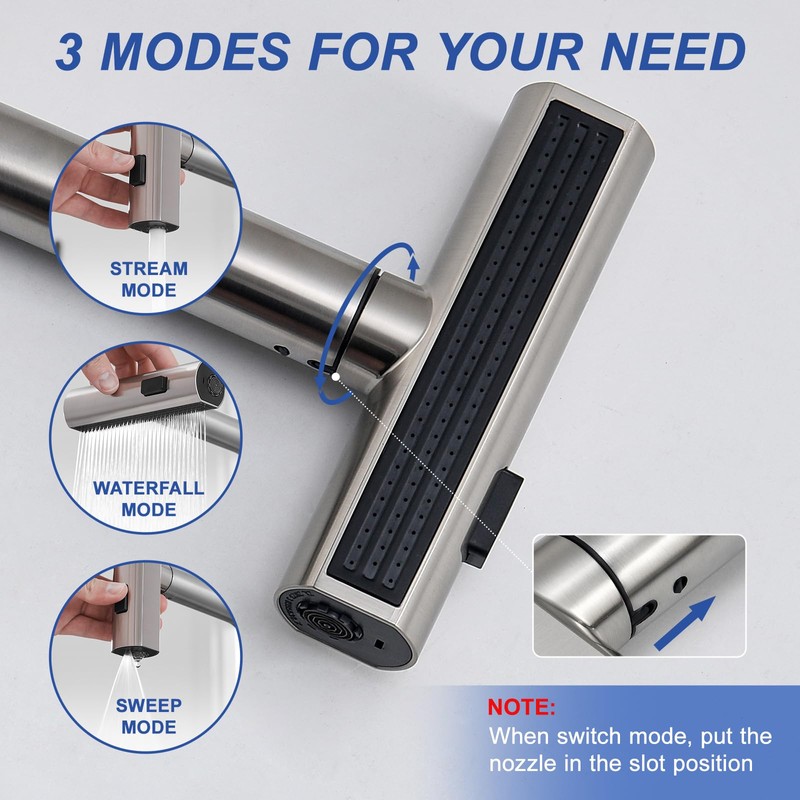 3 MODES FOR YOUR NEED

STREAM MODE

WATERFALL MODE

SWEEP MODE

NOTE:
When switch mode, put the nozzle in the slot position